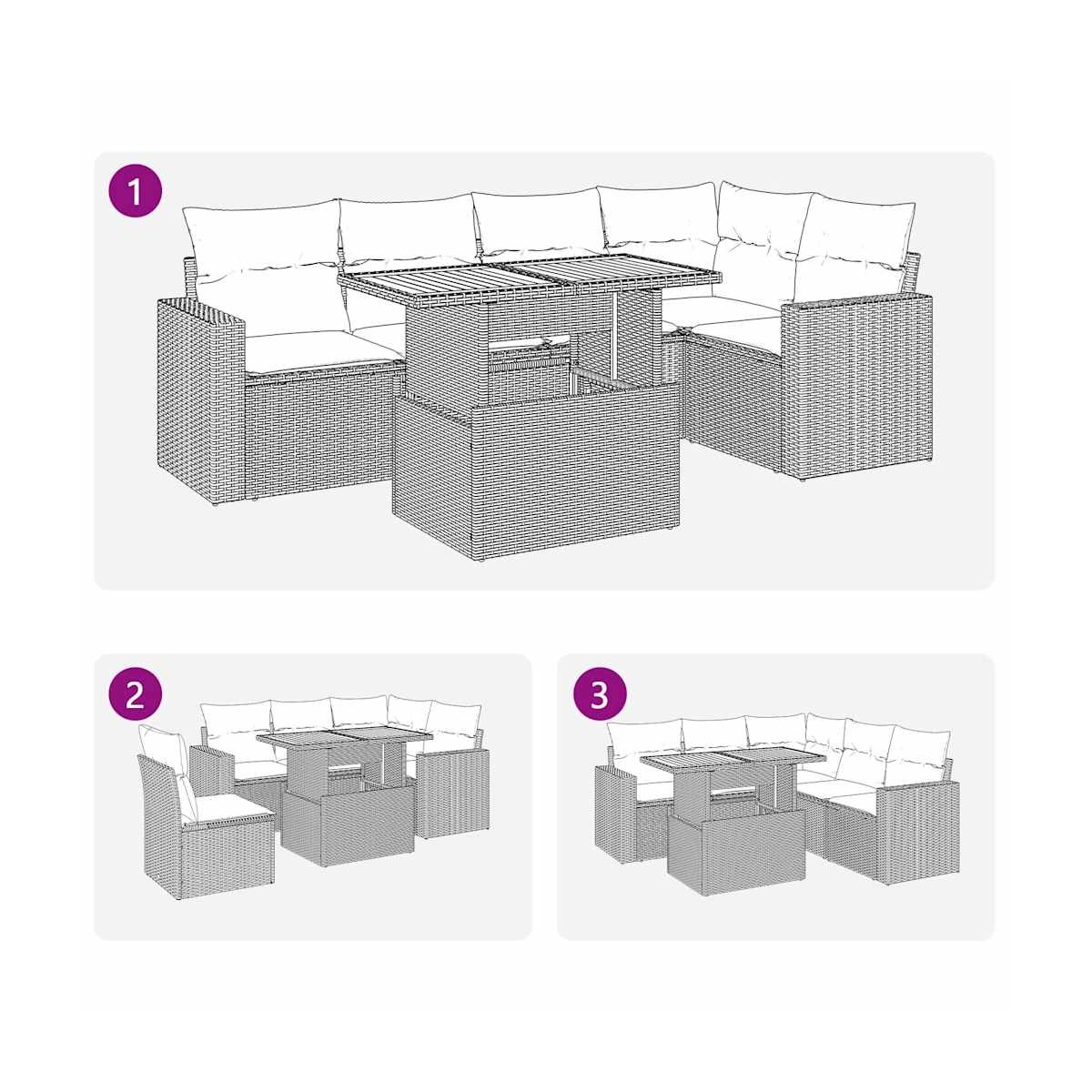 1

2

3