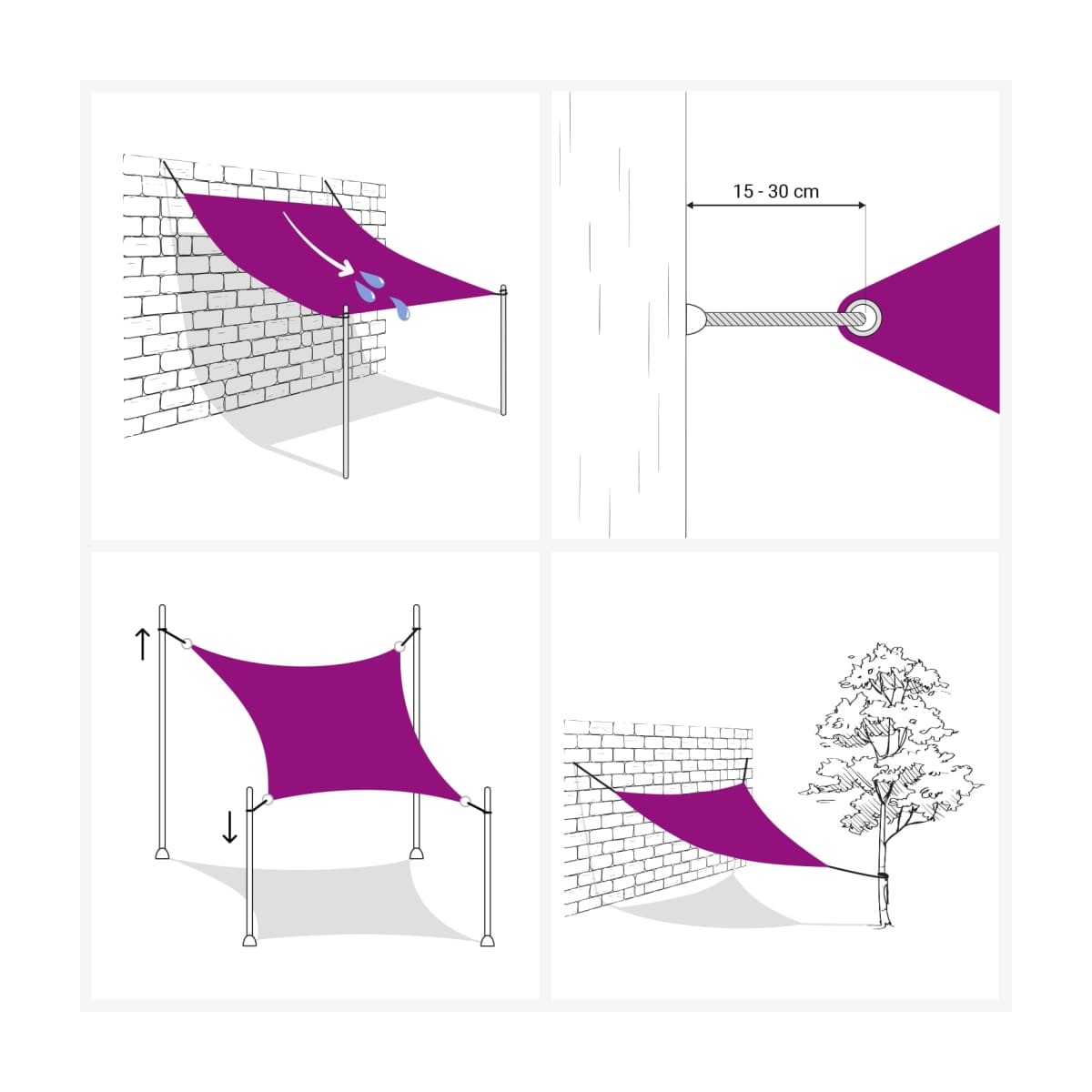 15 - 30 cm