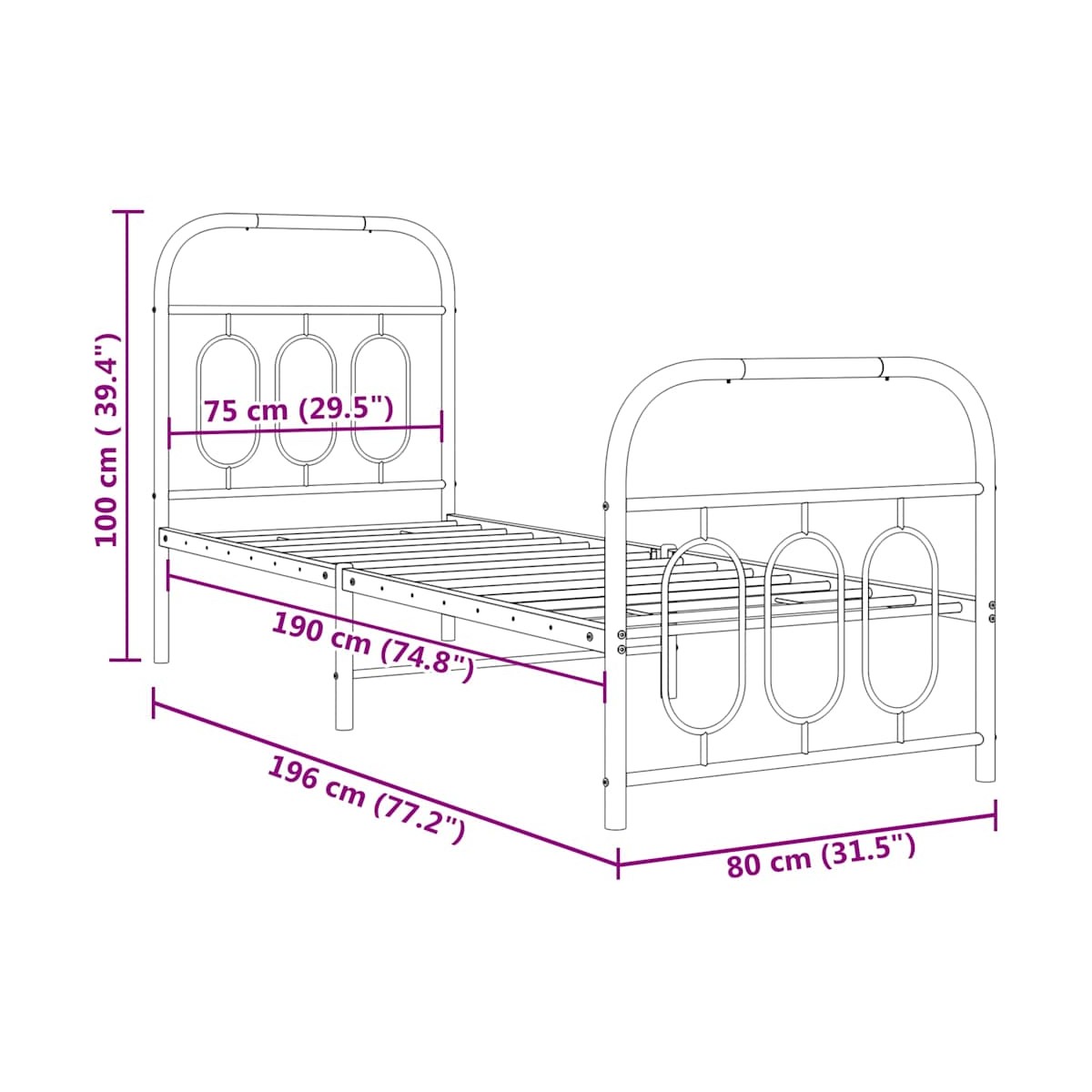 100 cm ( 39.4")

75 cm (29.5")

190 cm (74.8")

196 cm (77.2")

80 cm (31.5")