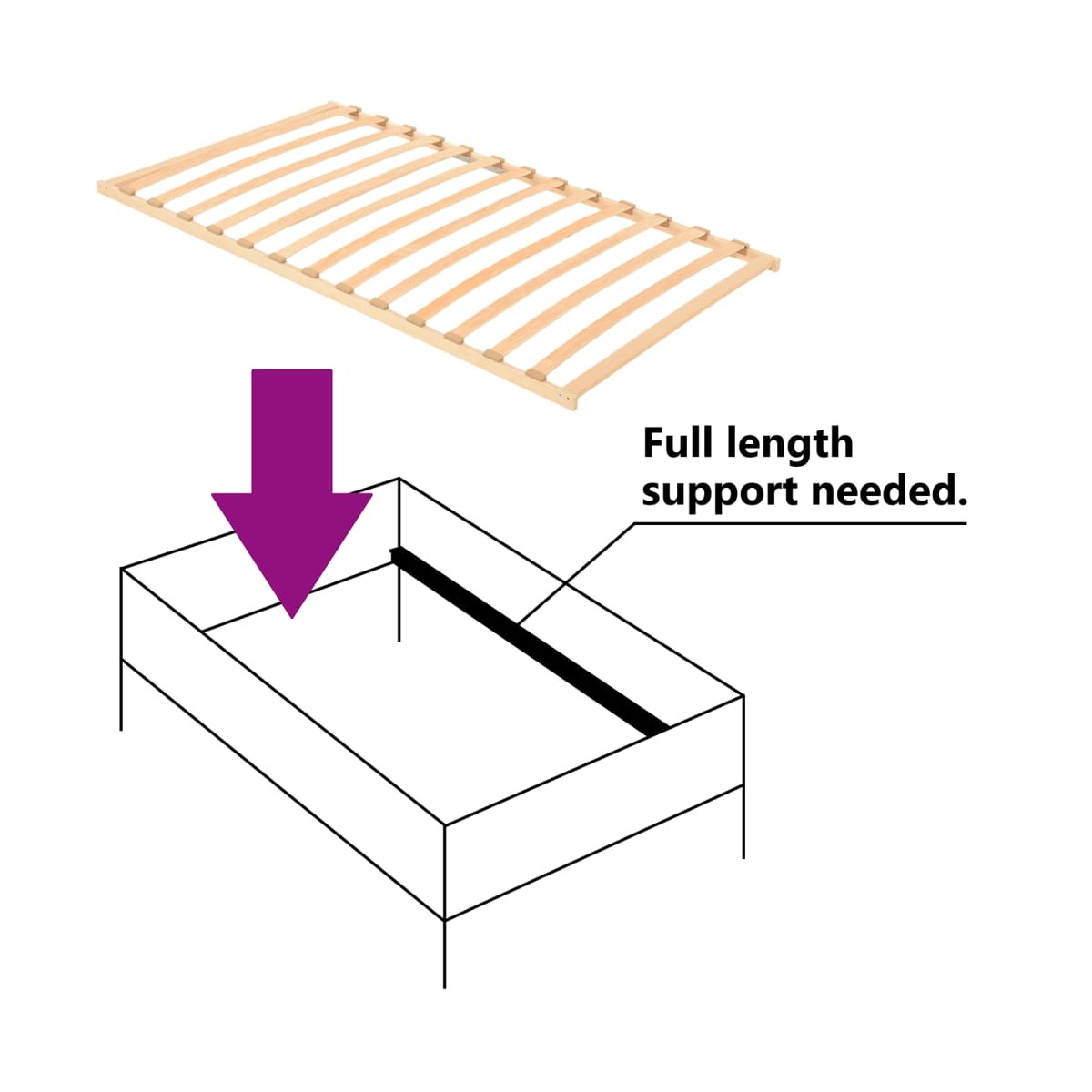 Full length support needed.