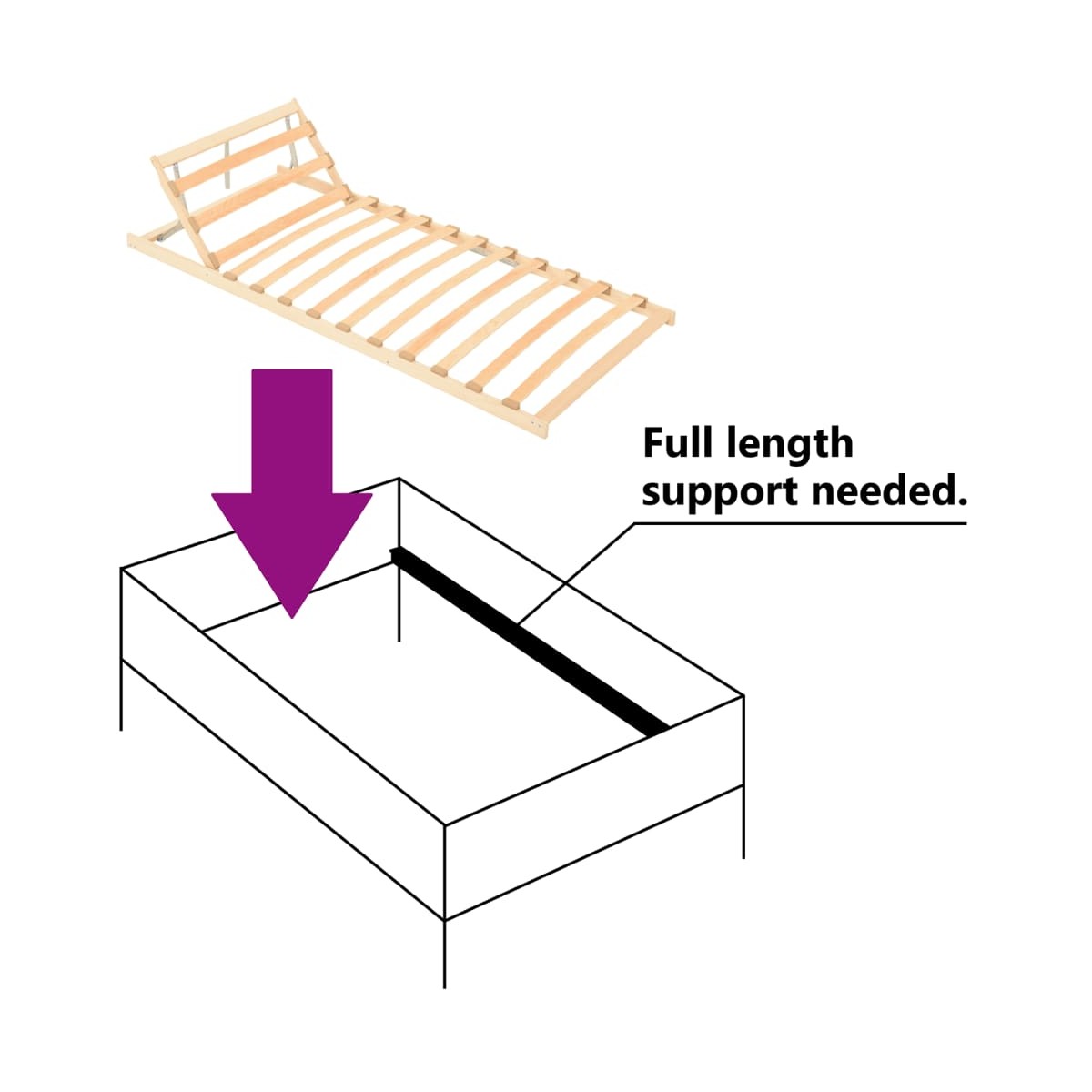 Full length support needed.