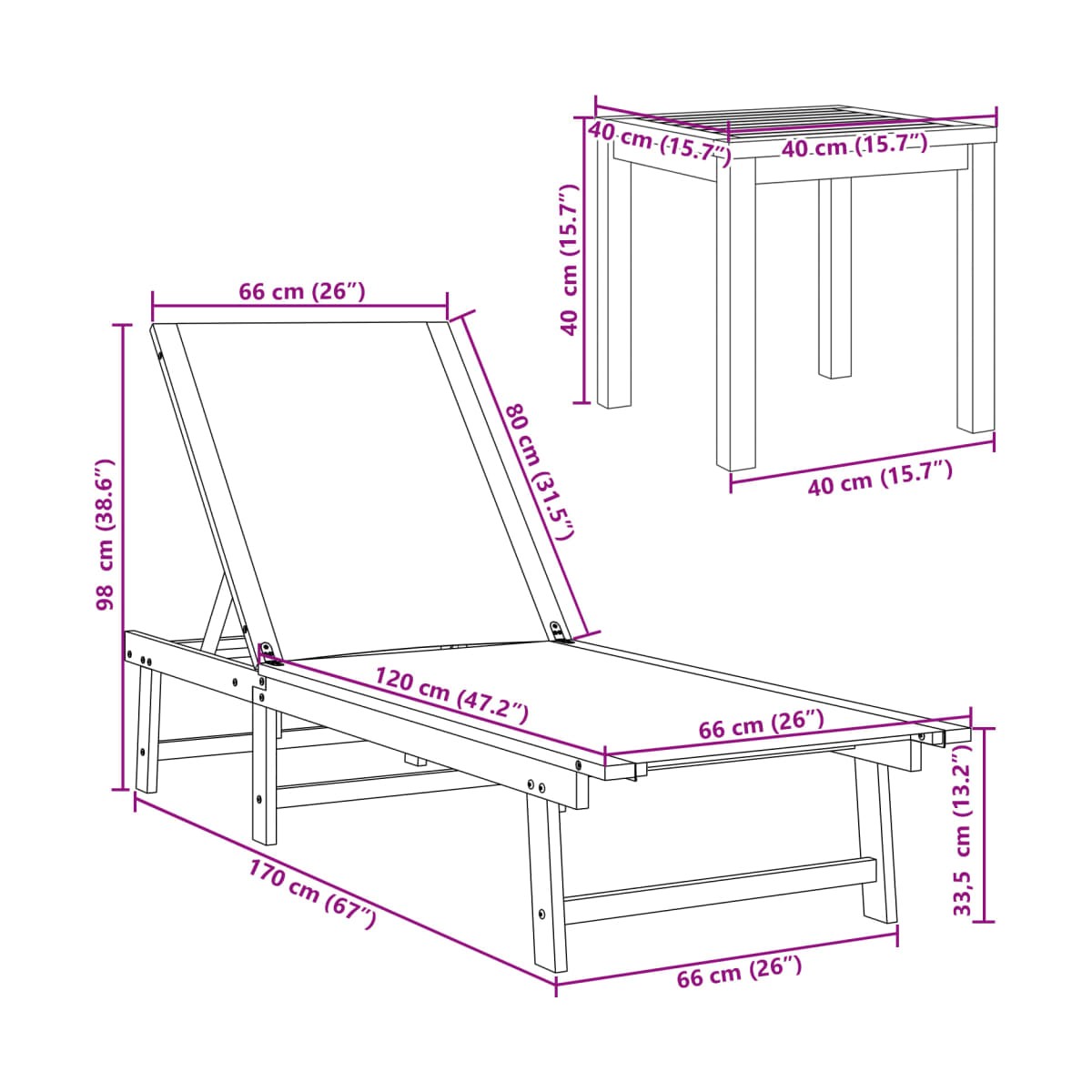 40 cm (15.7″)
40 cm (15.7″)
40 cm (15.7″)
40 cm (15.7″)
66 cm (26″)
80 cm (31.5″)
98 cm (38.6″)
120 cm (47.2″)
66 cm (26″)
33,5 cm (13.2″)
170 cm (67″)
66 cm (26″)