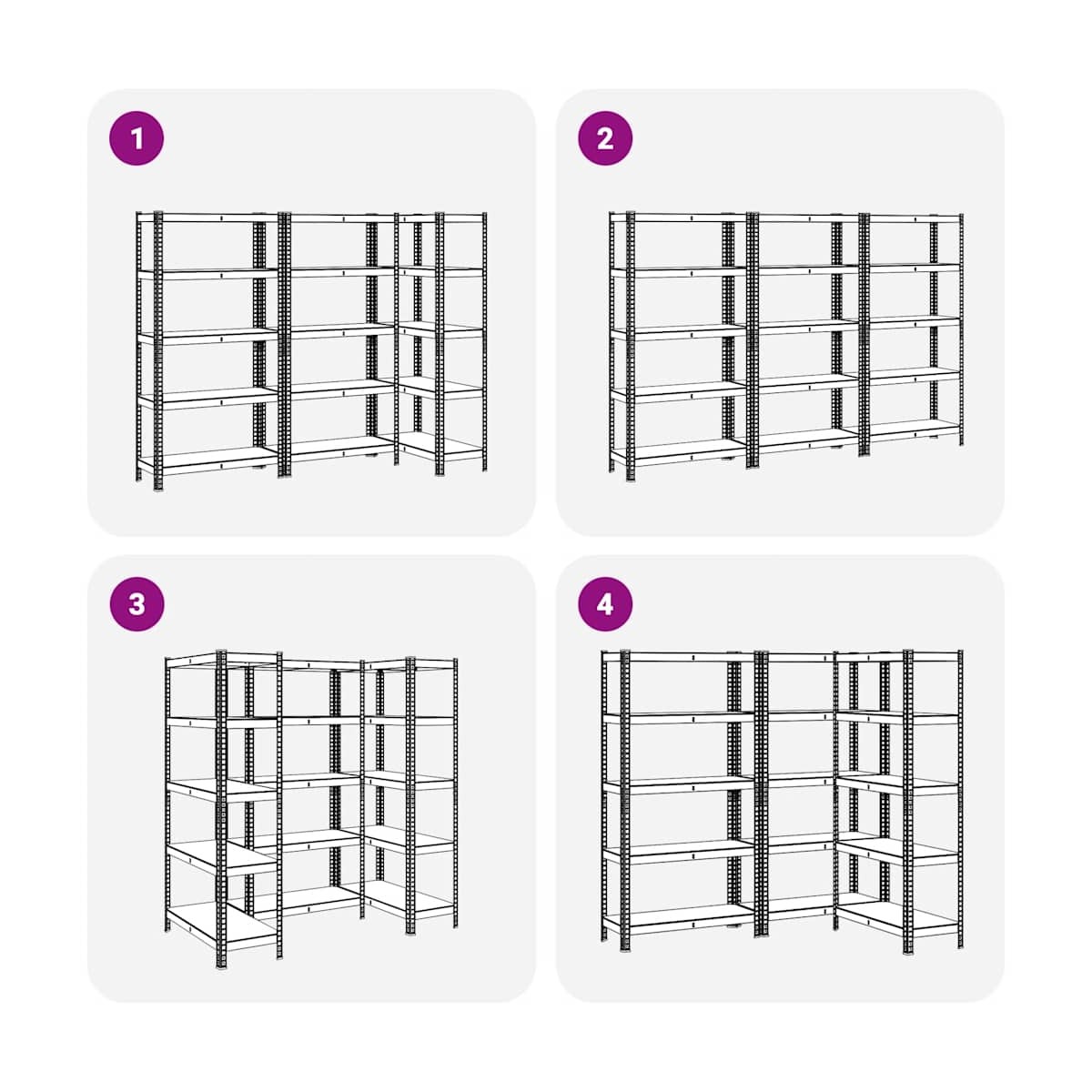 1

2

3

4