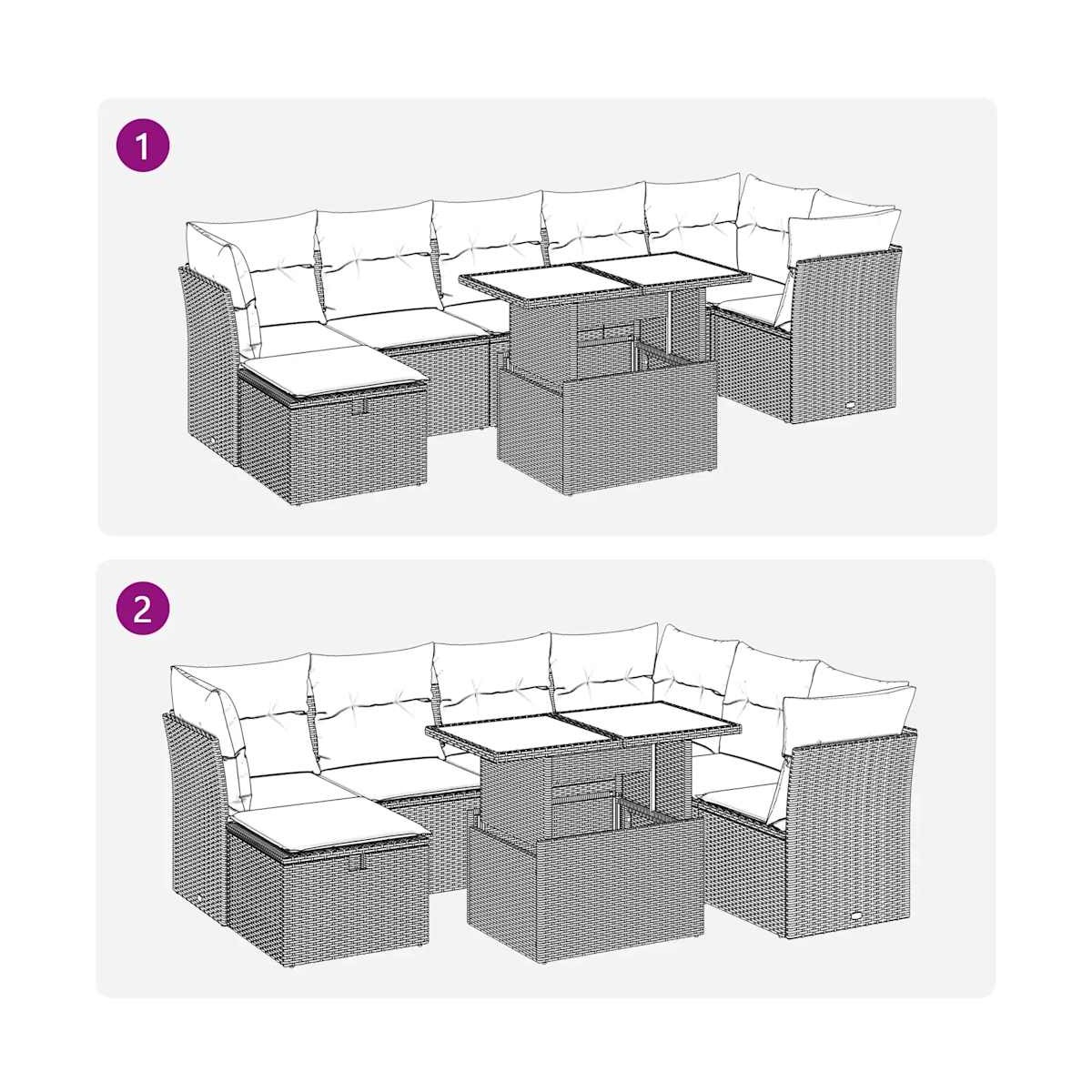 1

2