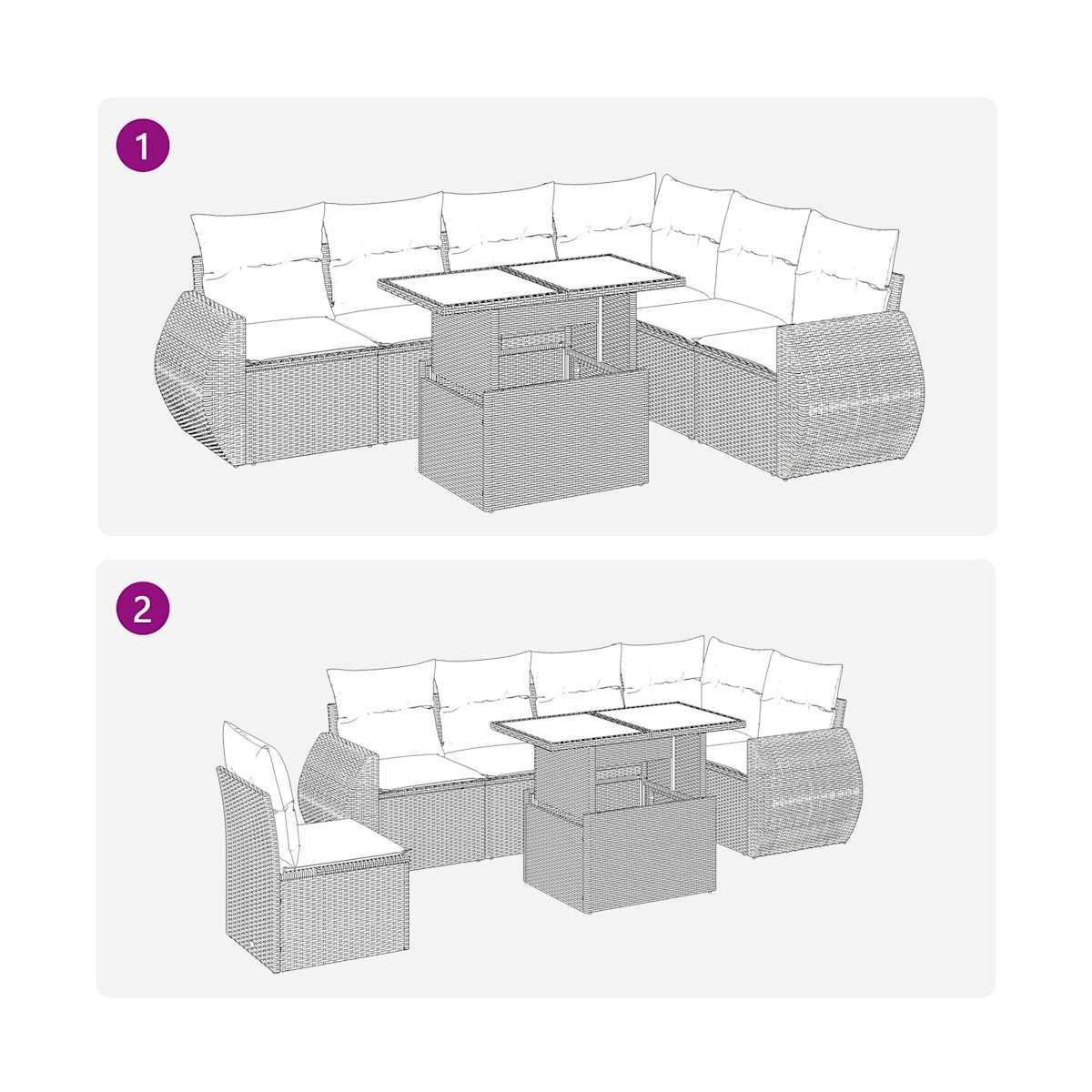 1

2