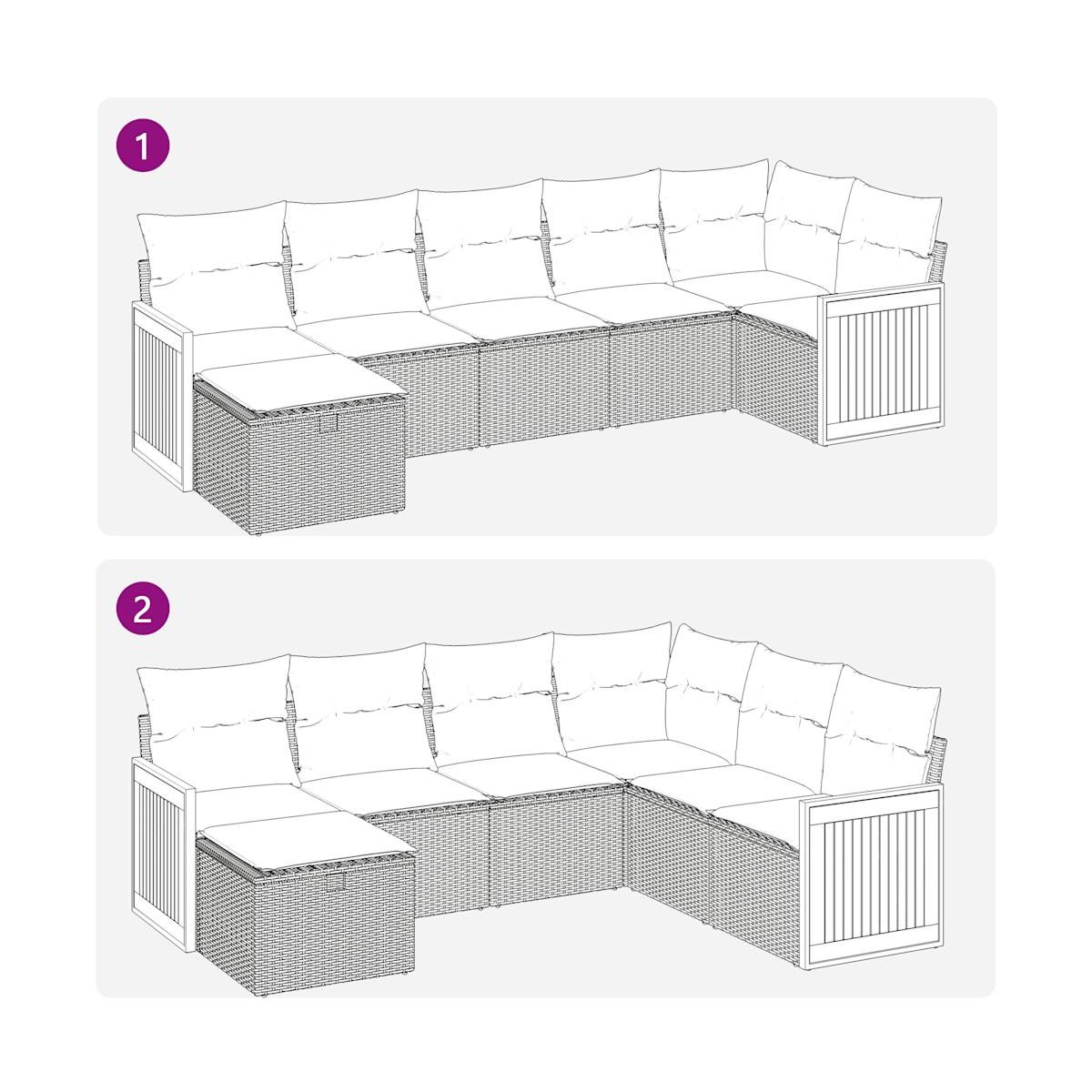 1

2