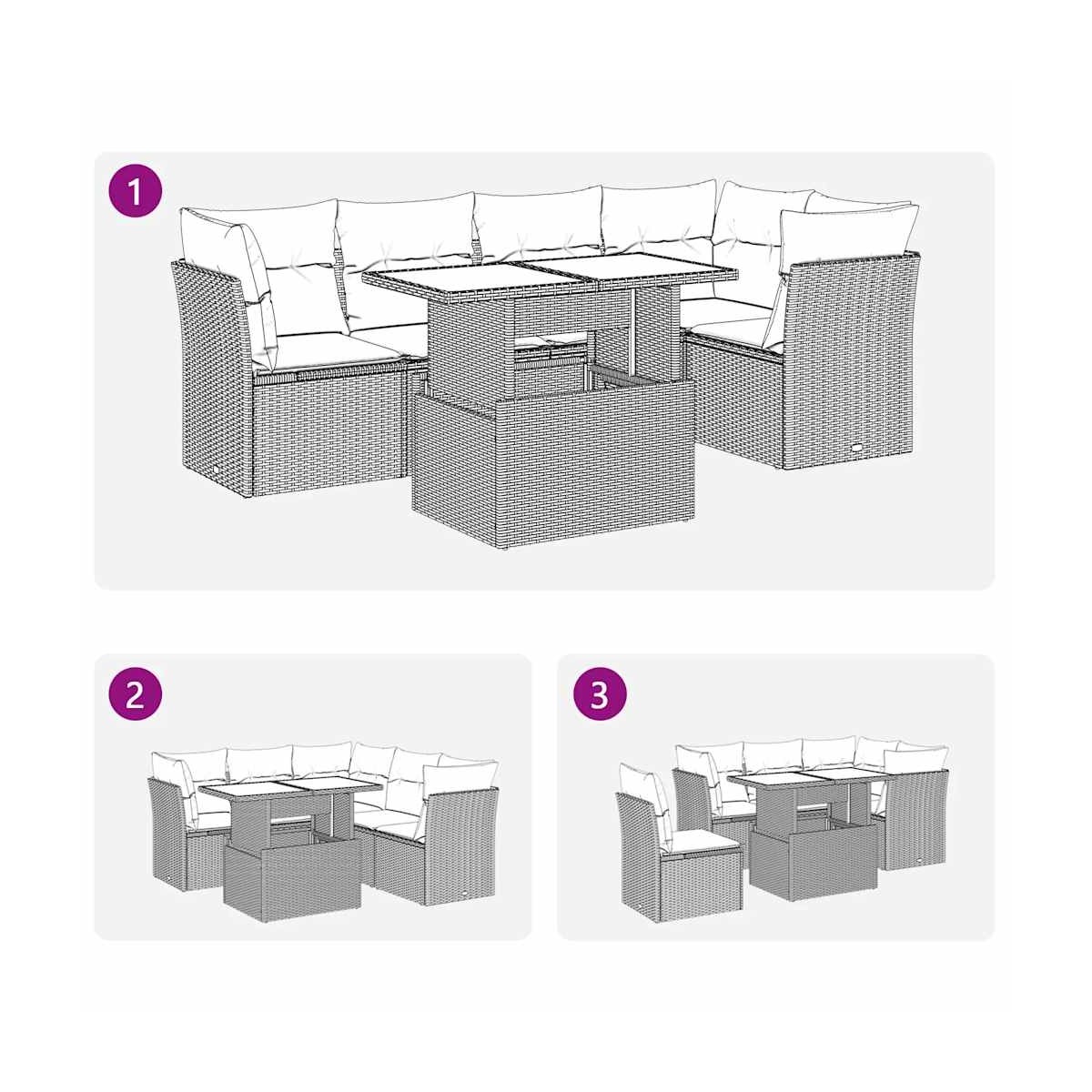 1

2

3