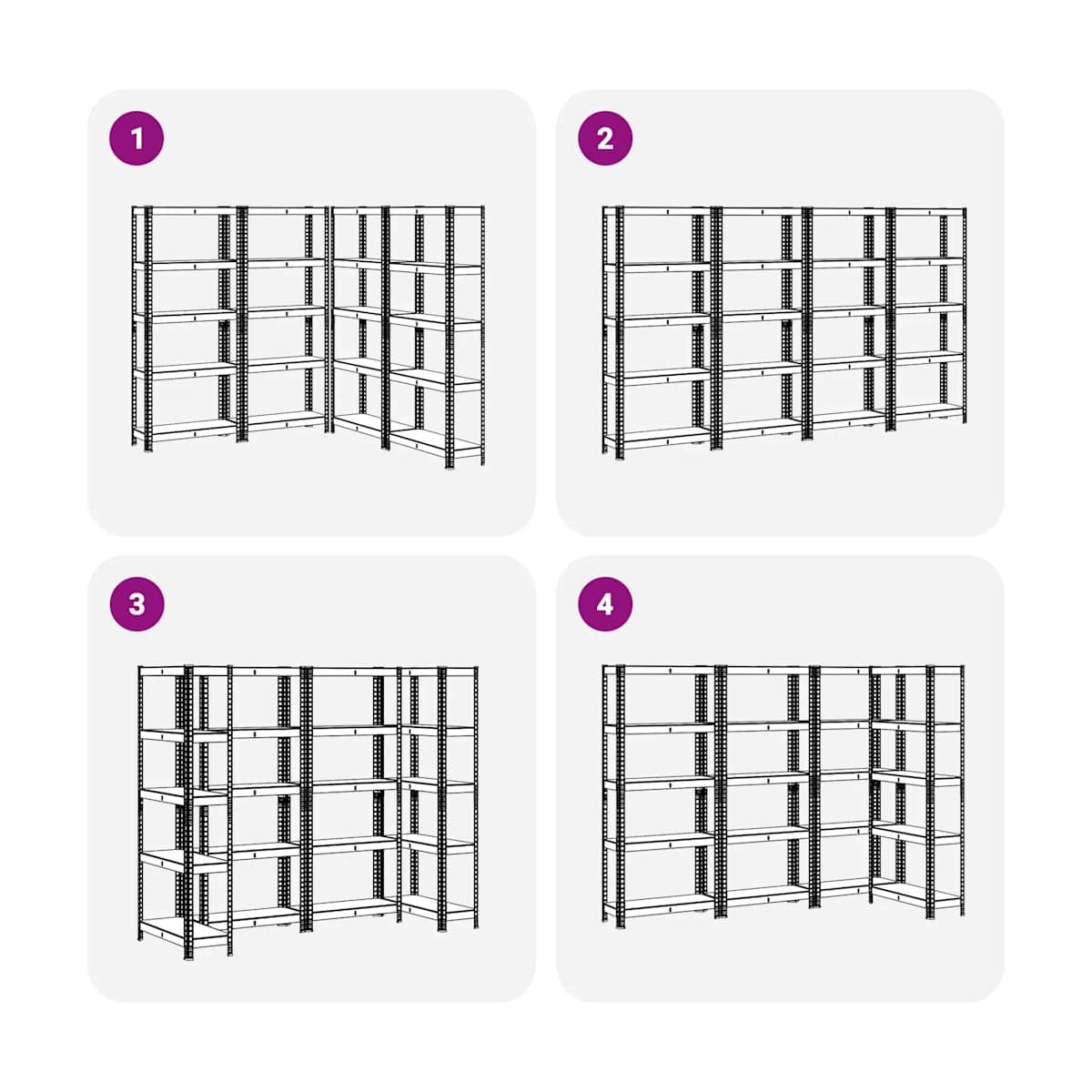 1

2

3

4