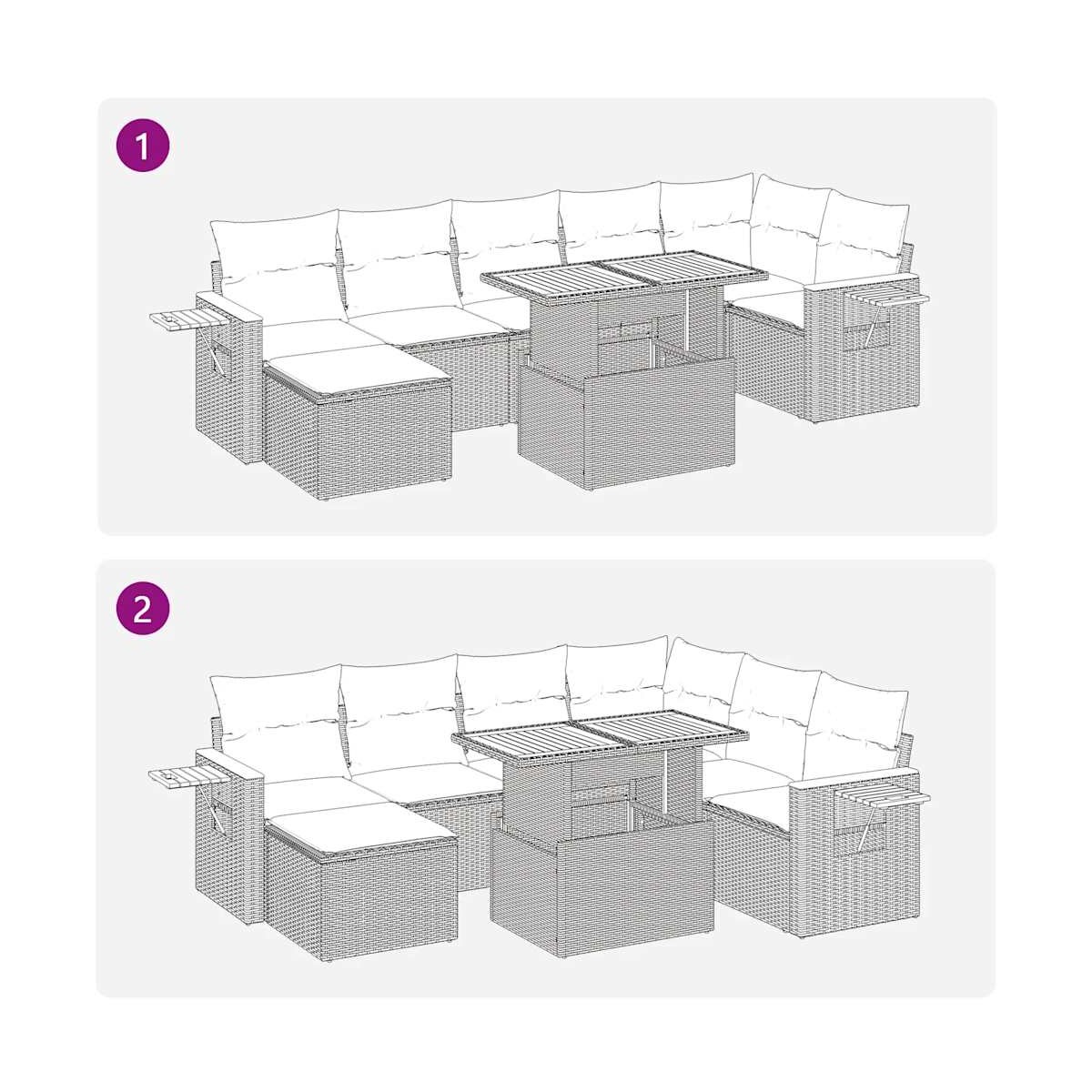 1

2