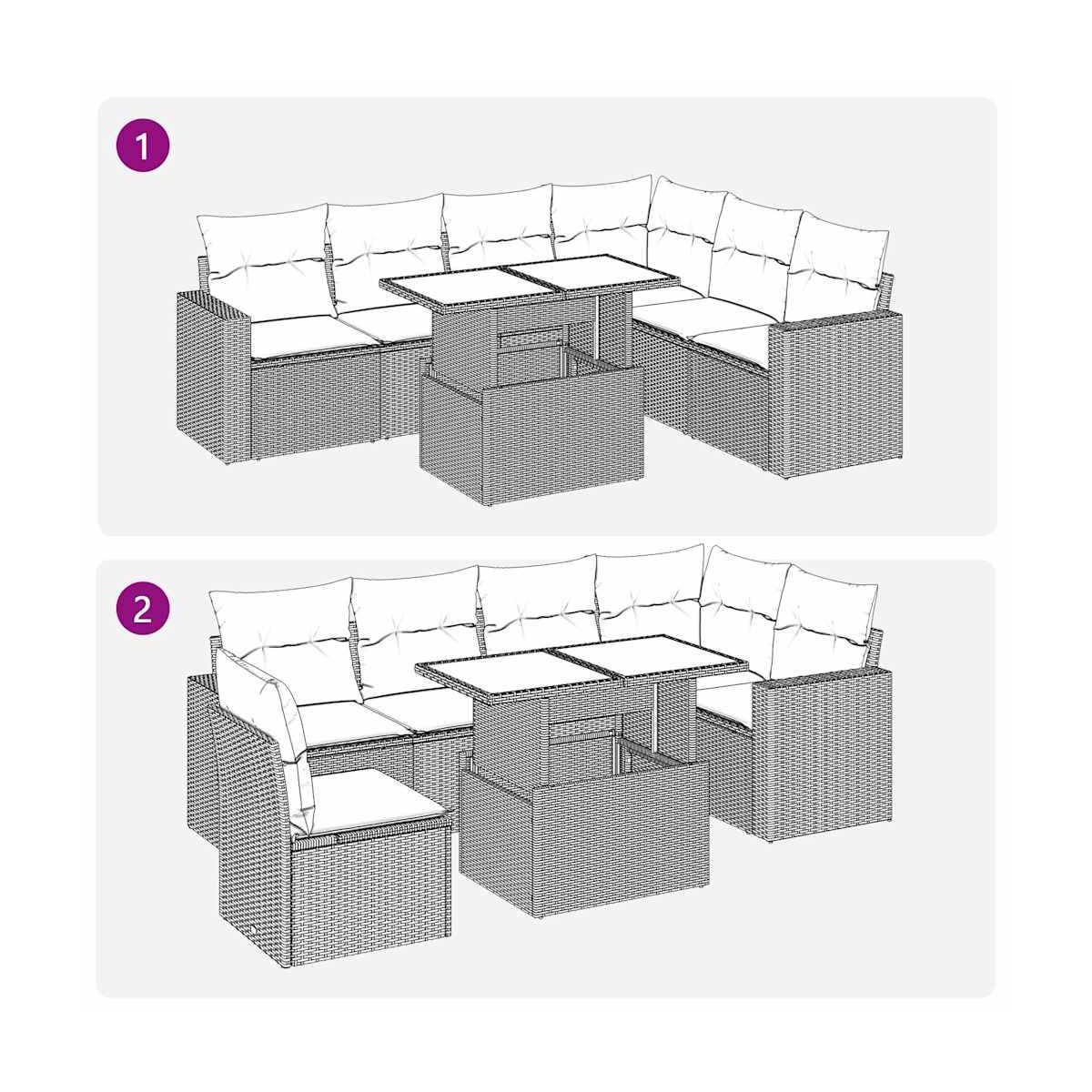 1

2