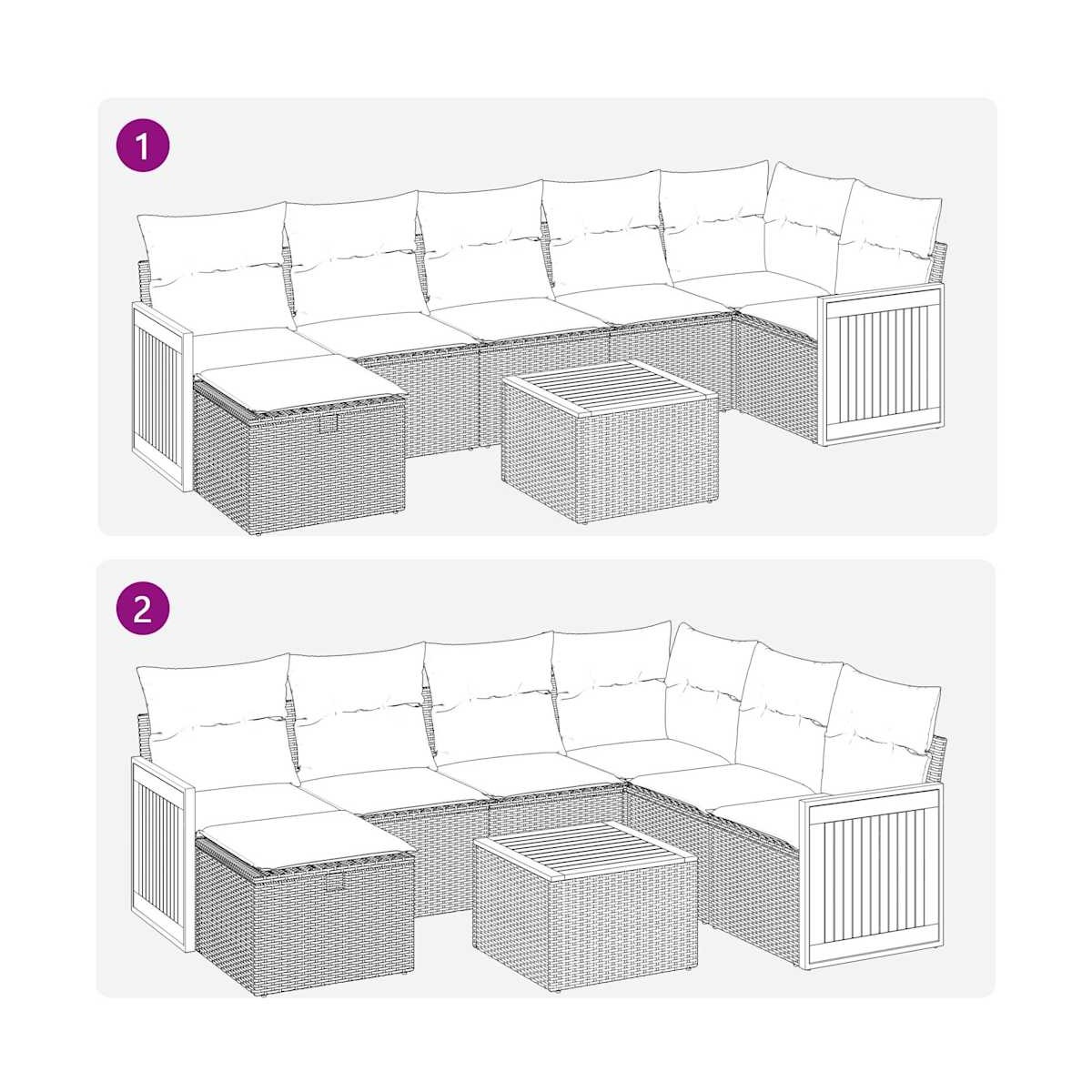 1

2