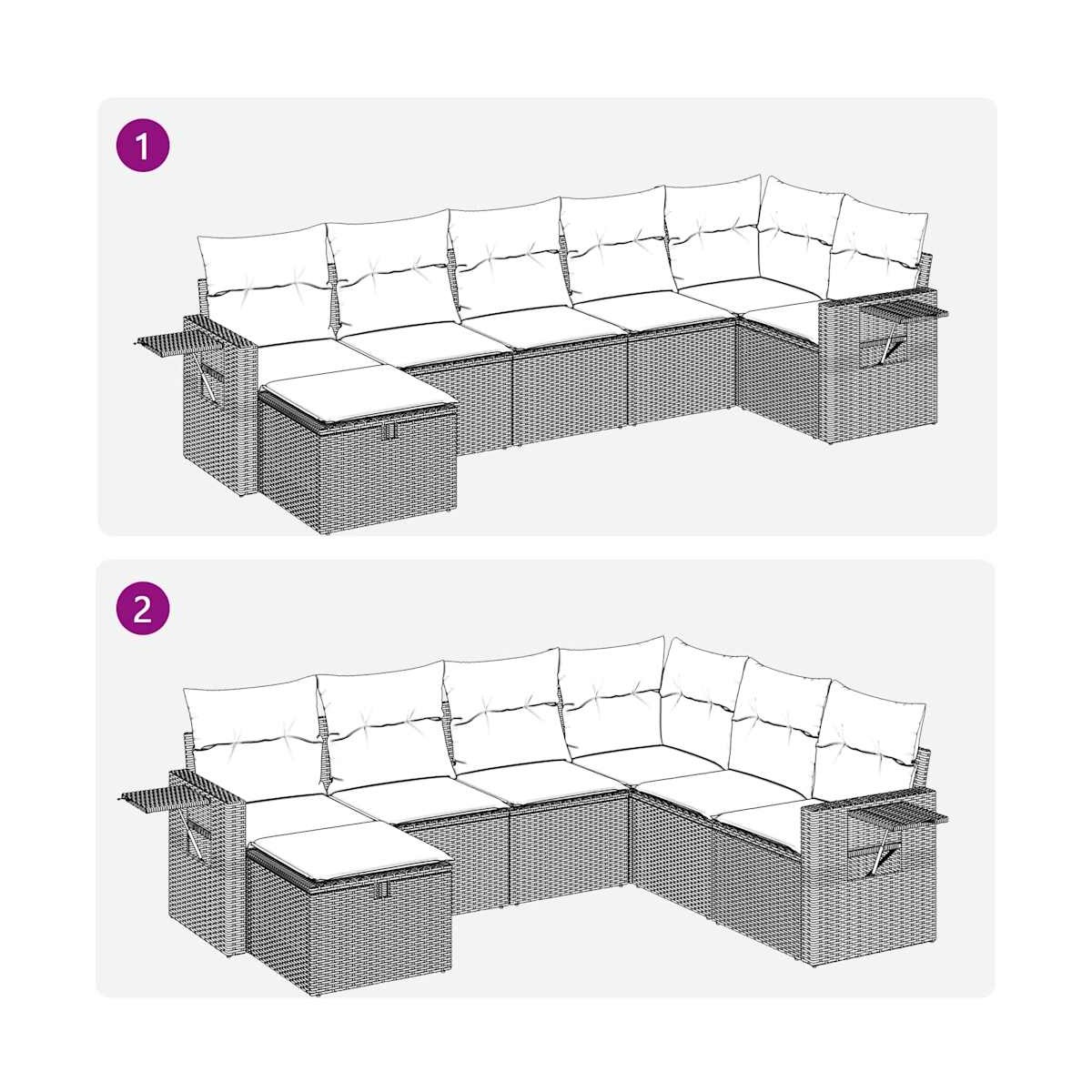 1

2