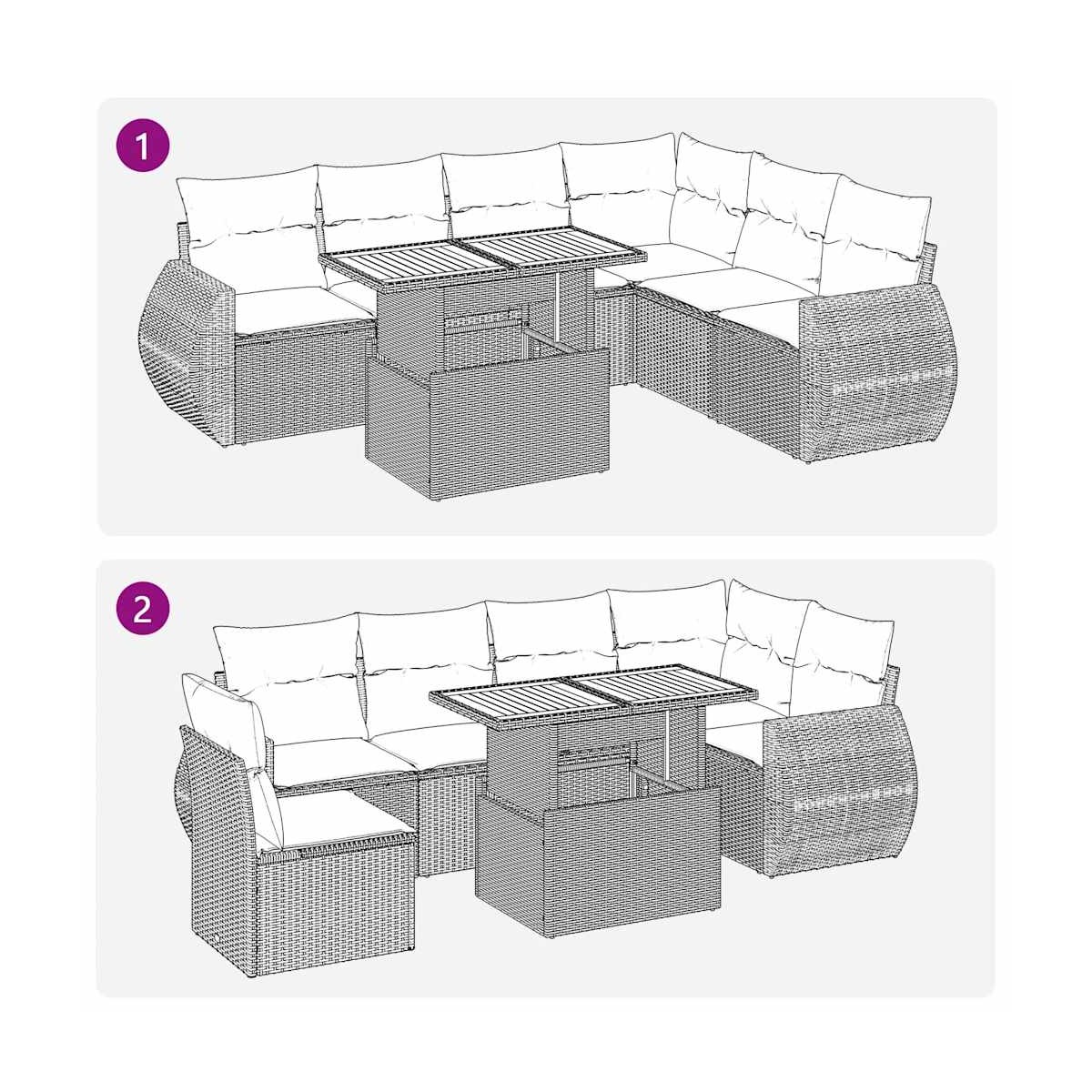 1

2