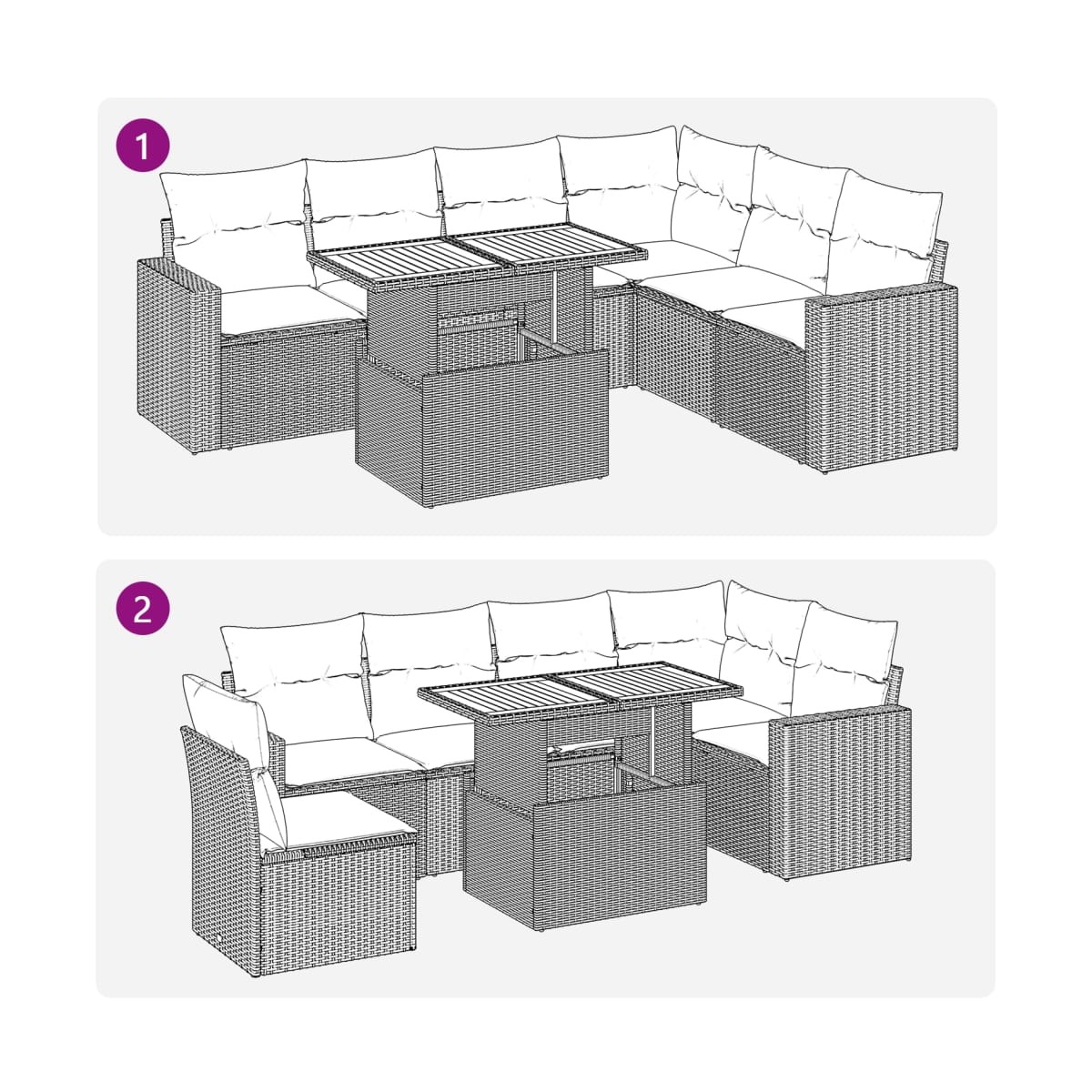 1

2