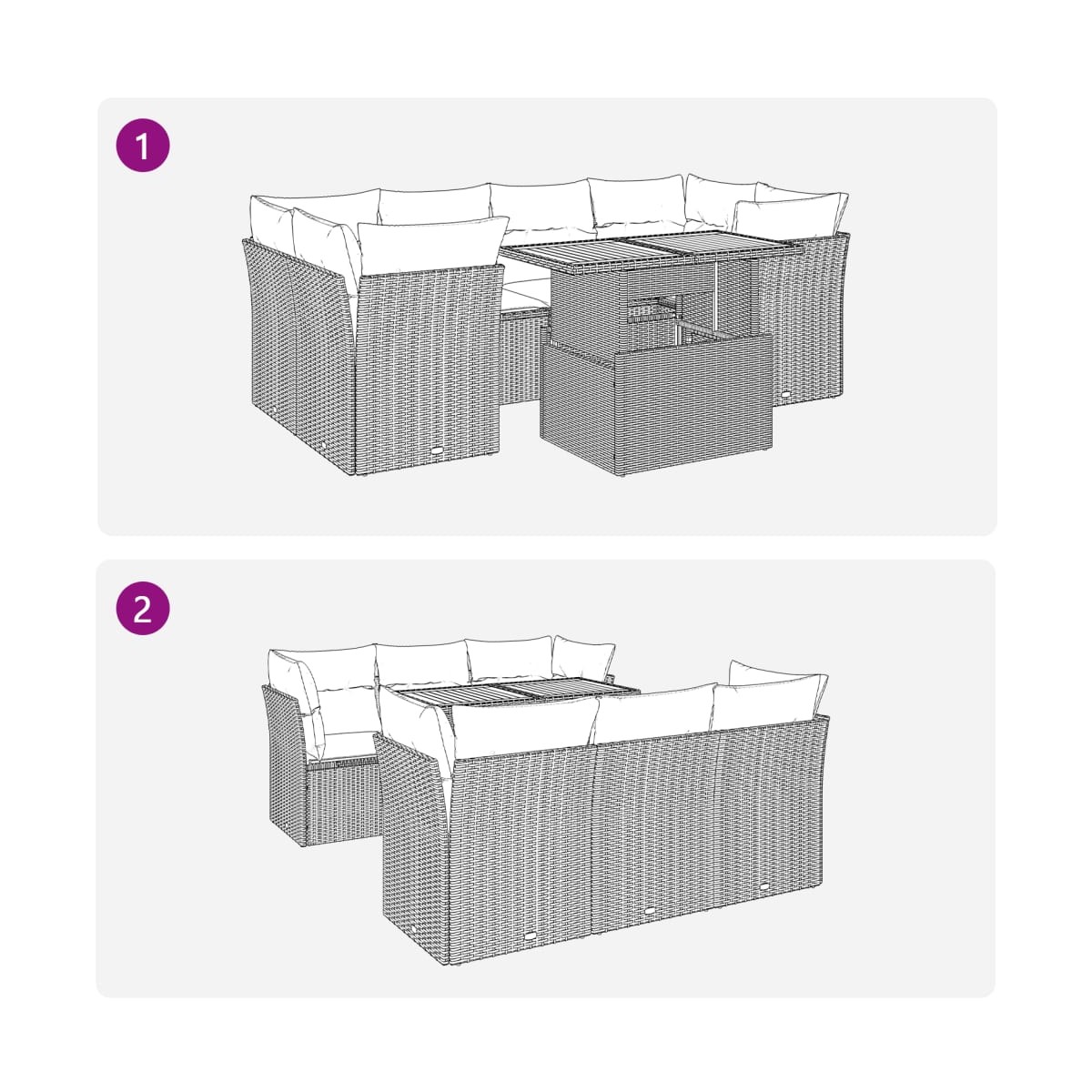 1

2