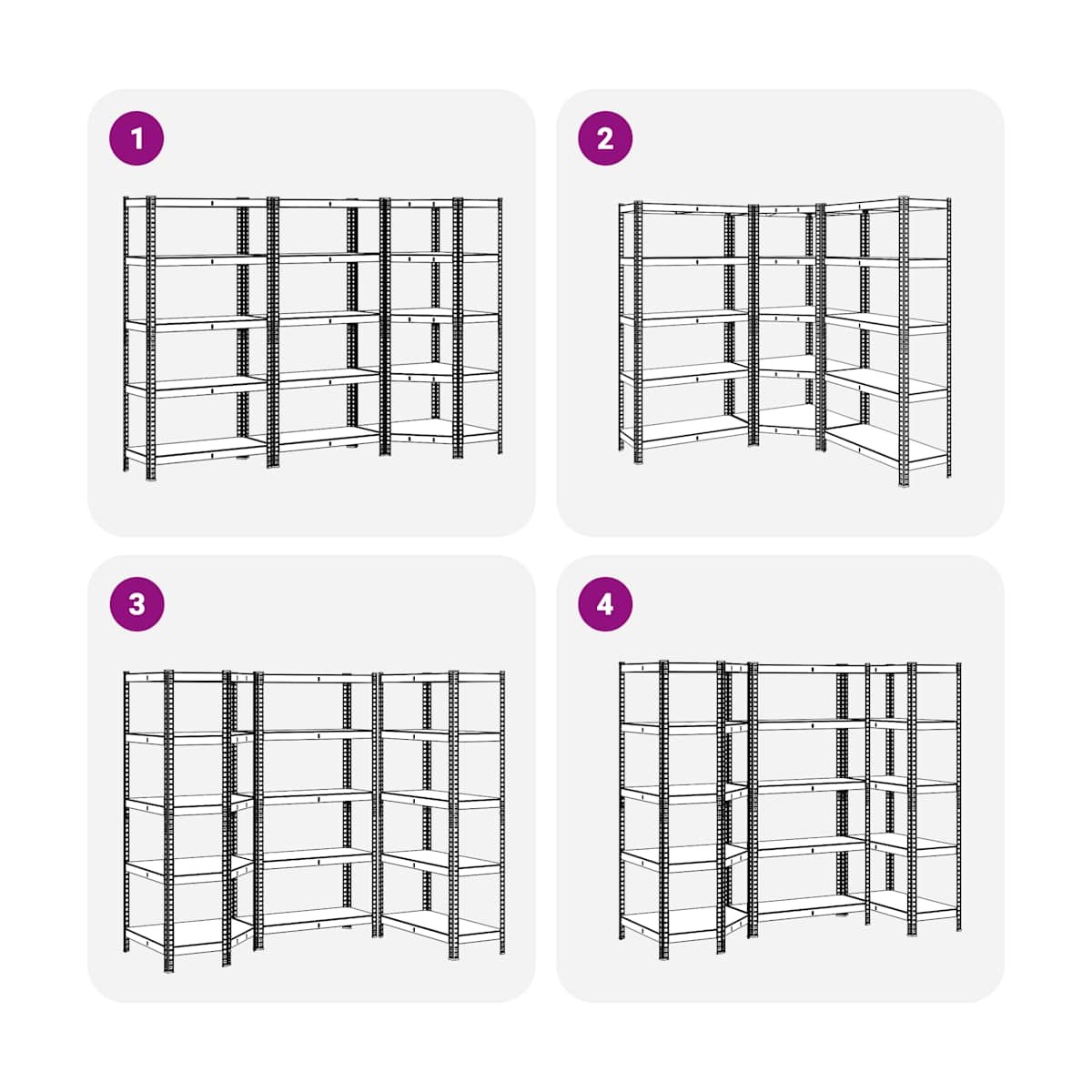 1

2

3

4