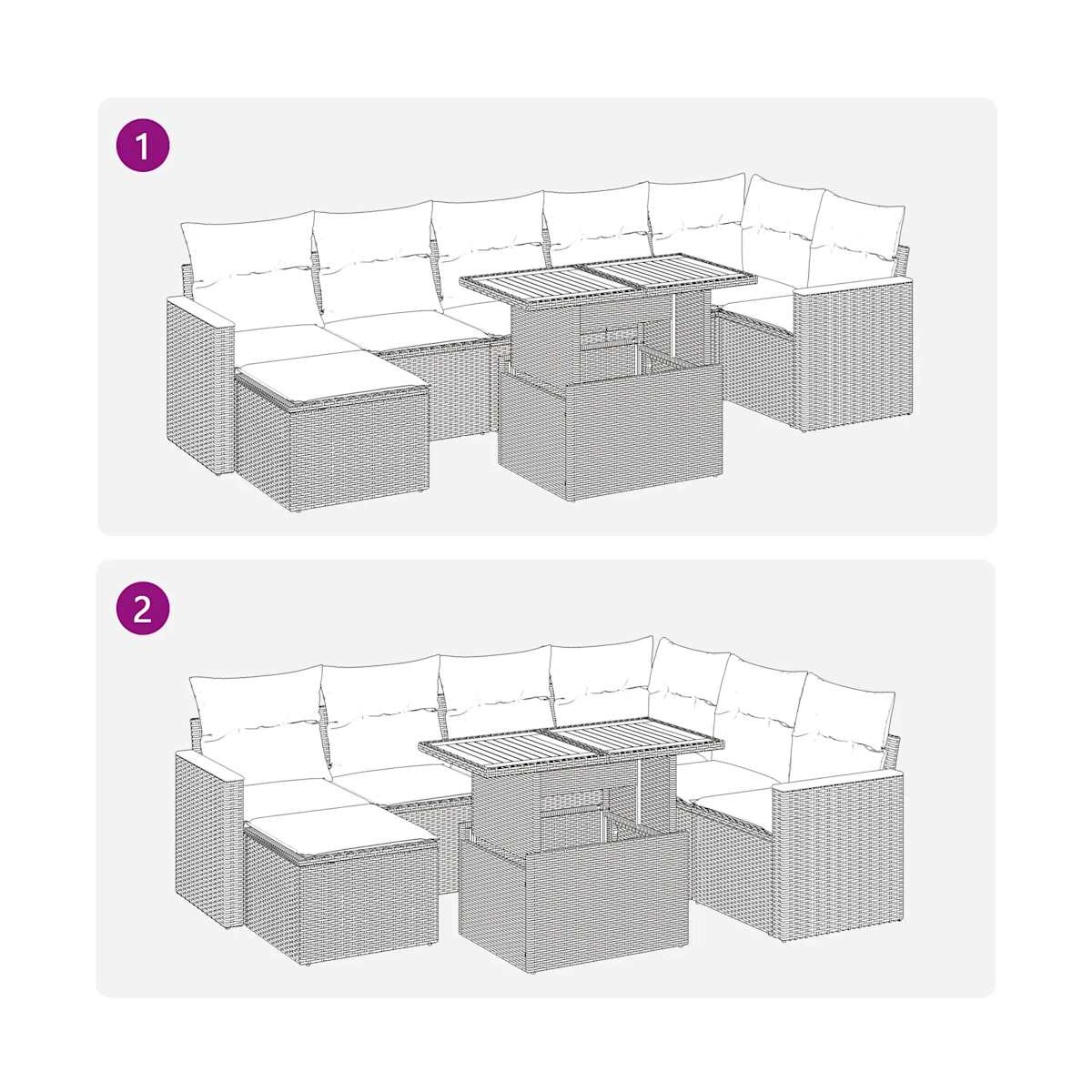 1

2