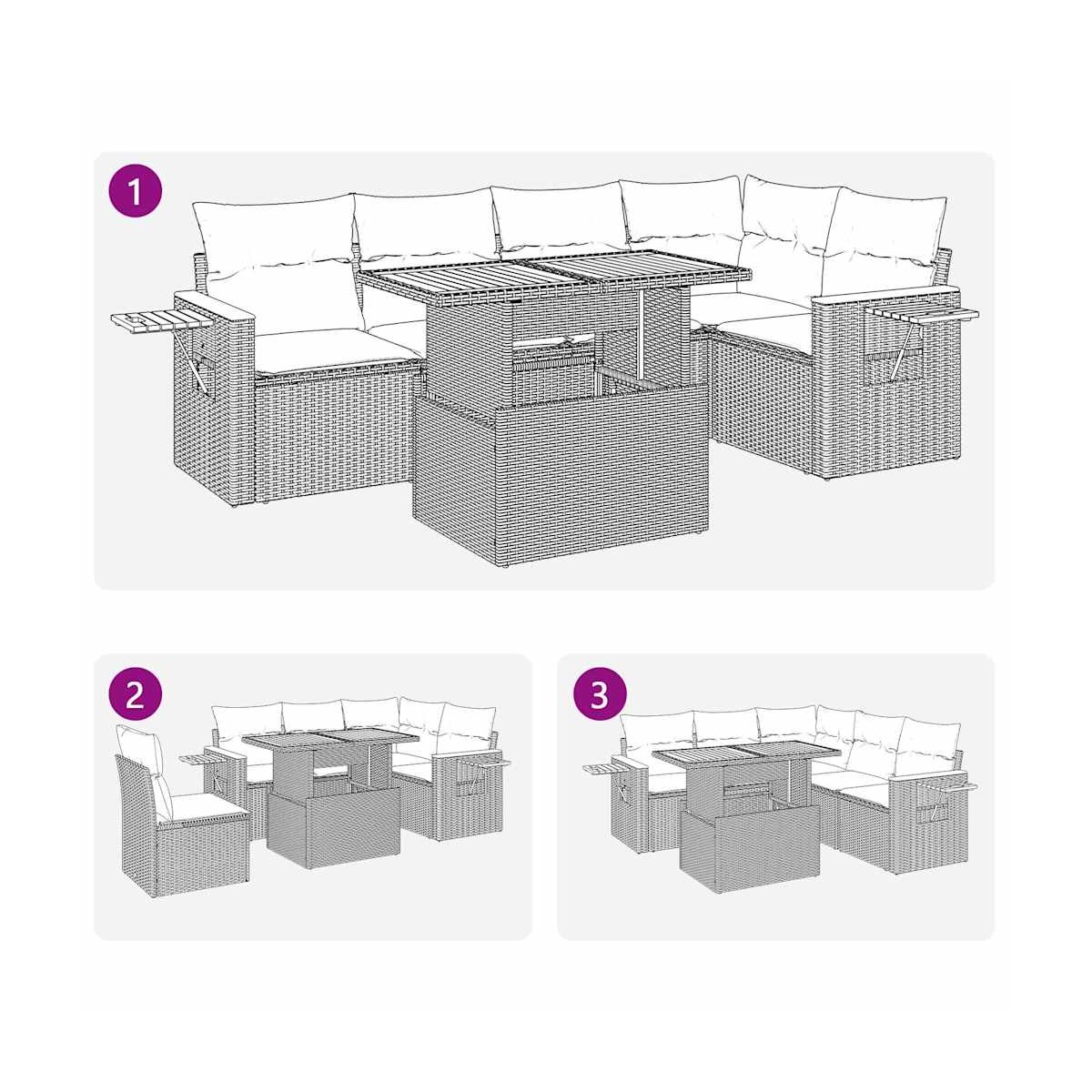 1

2

3