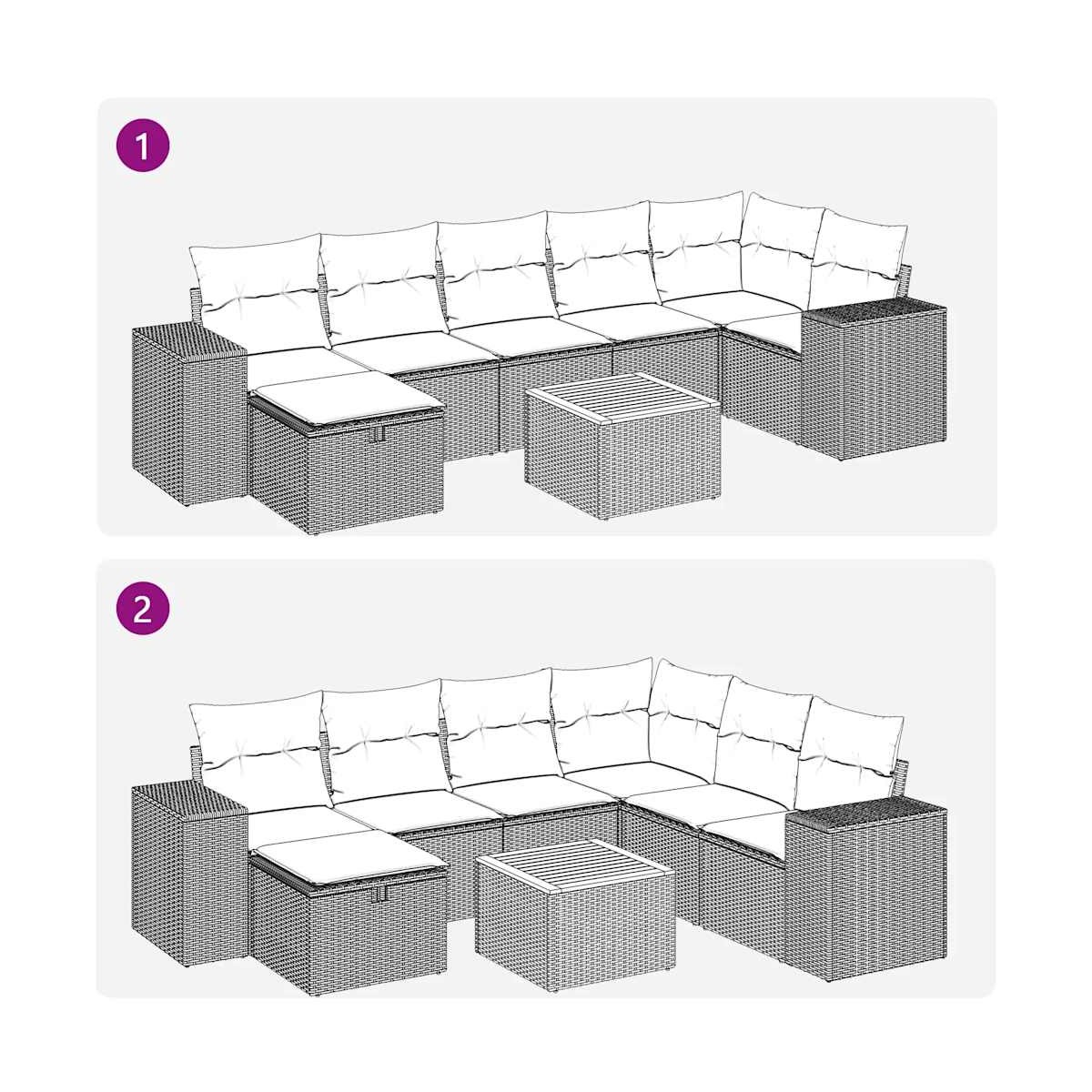 1

2