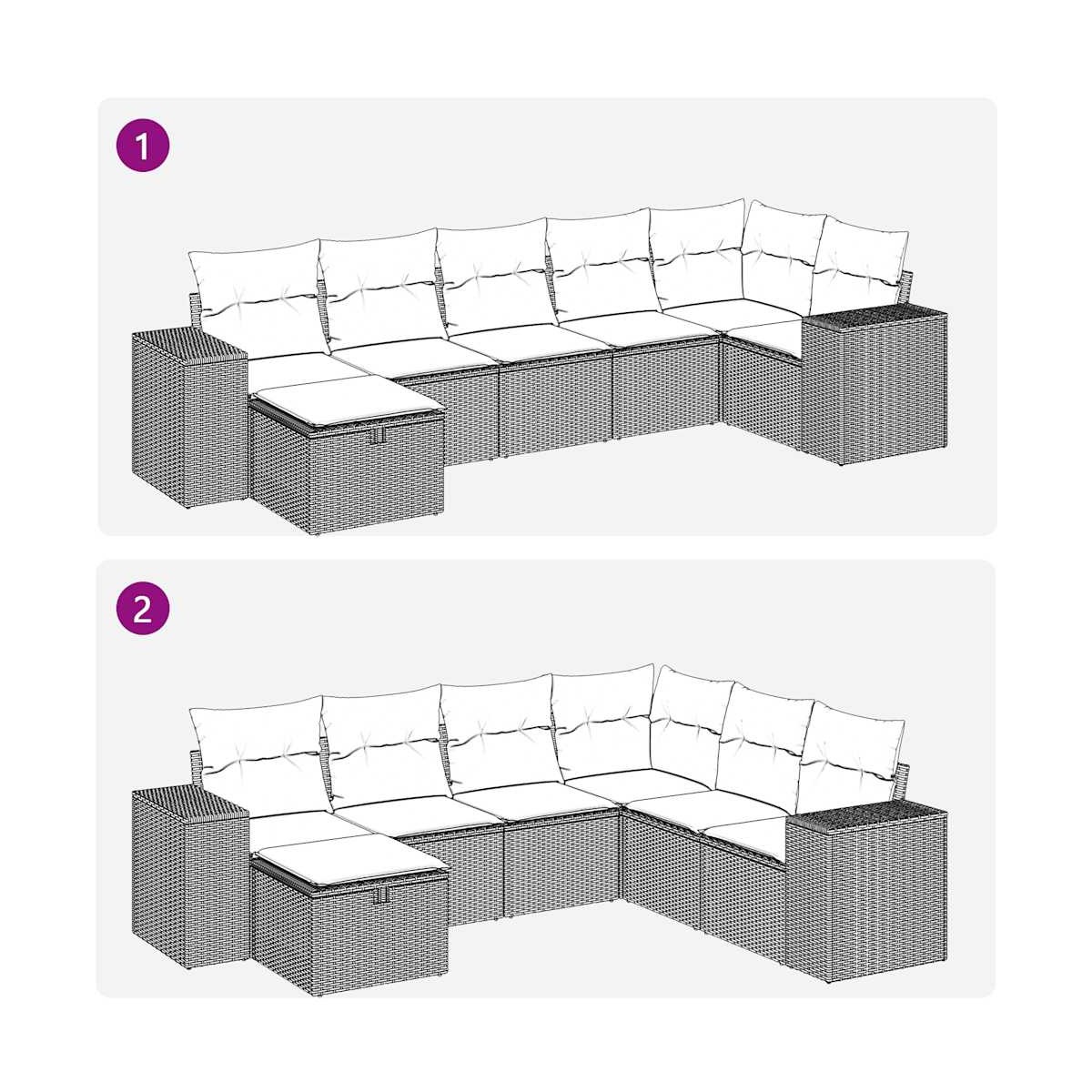 1

2