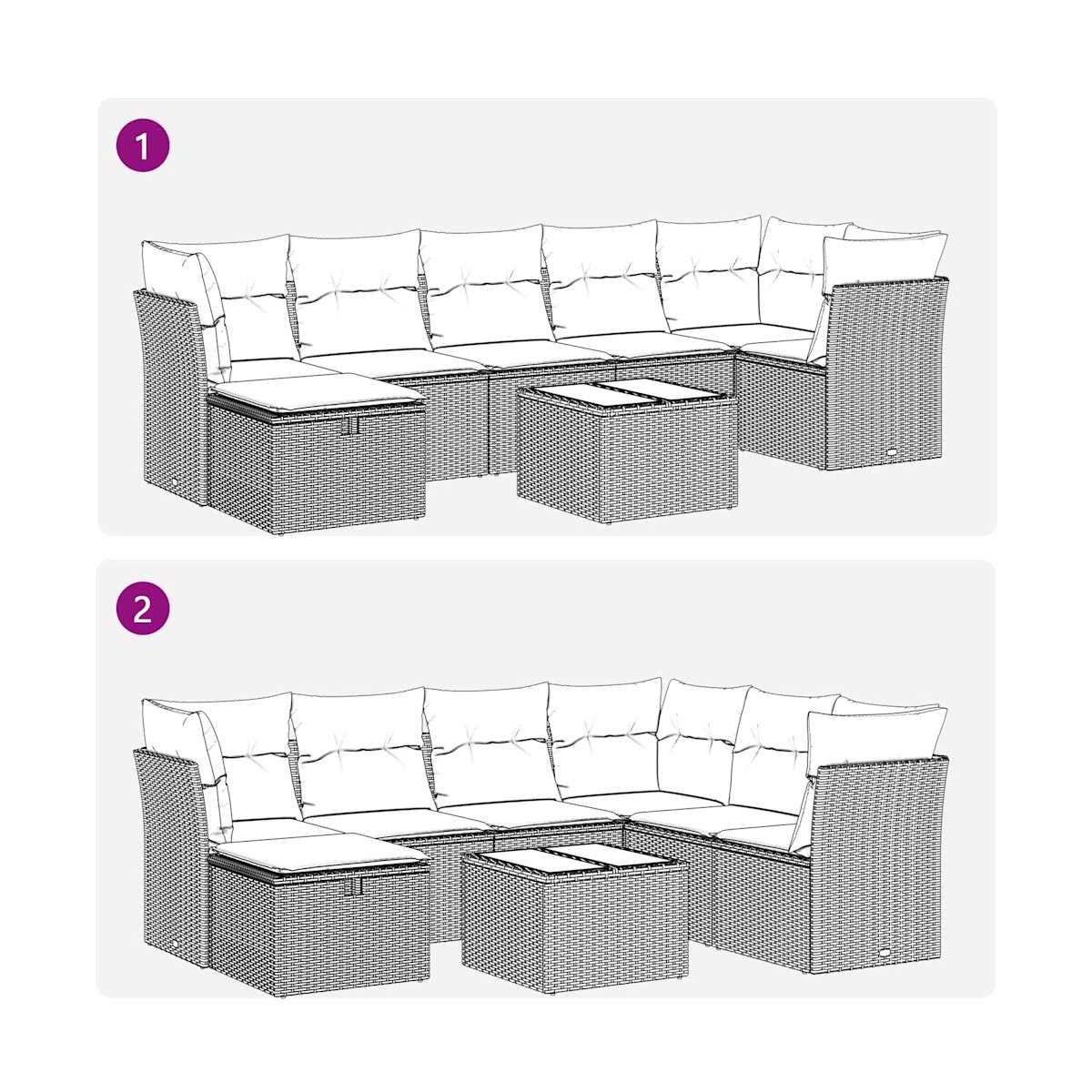 1

2