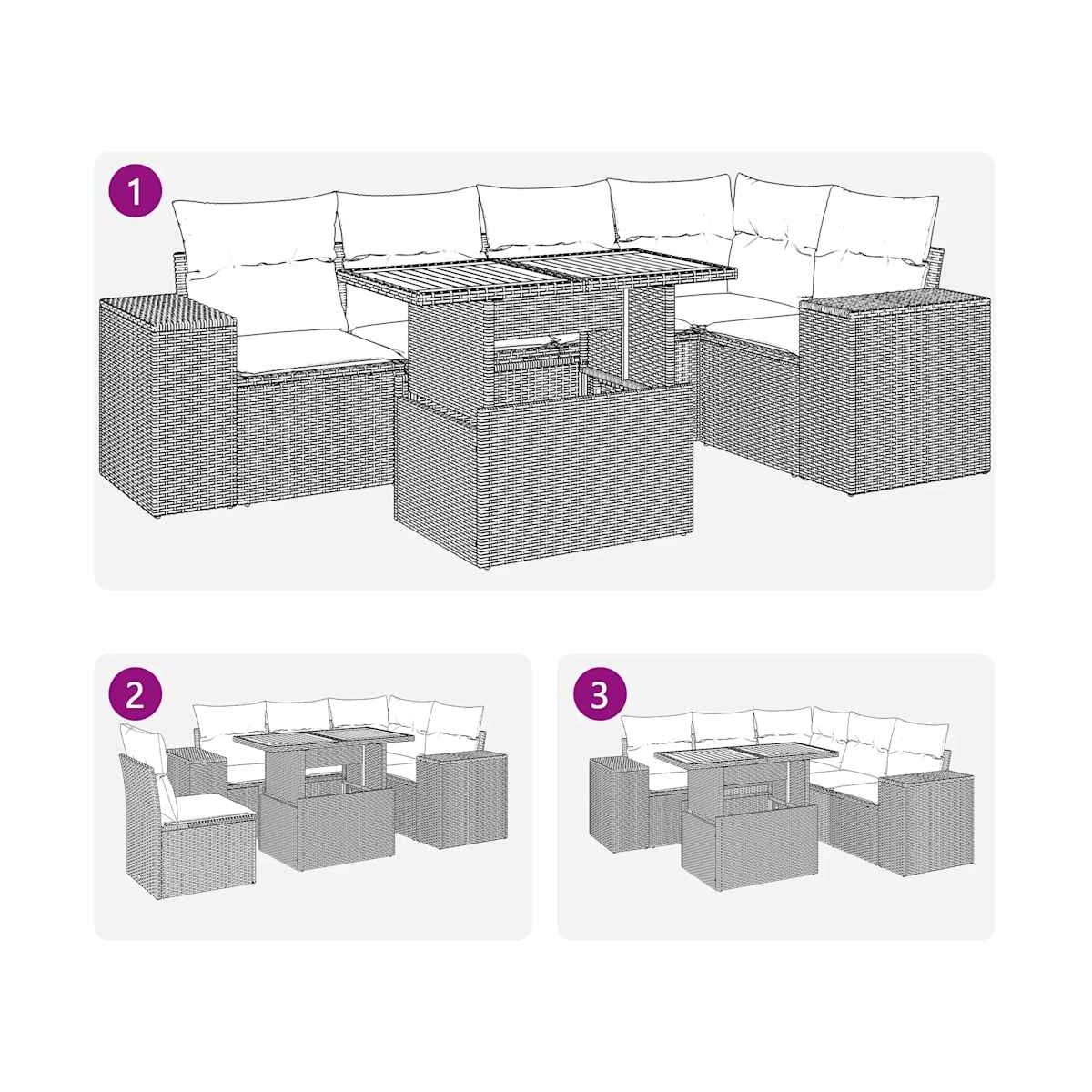 1

2

3