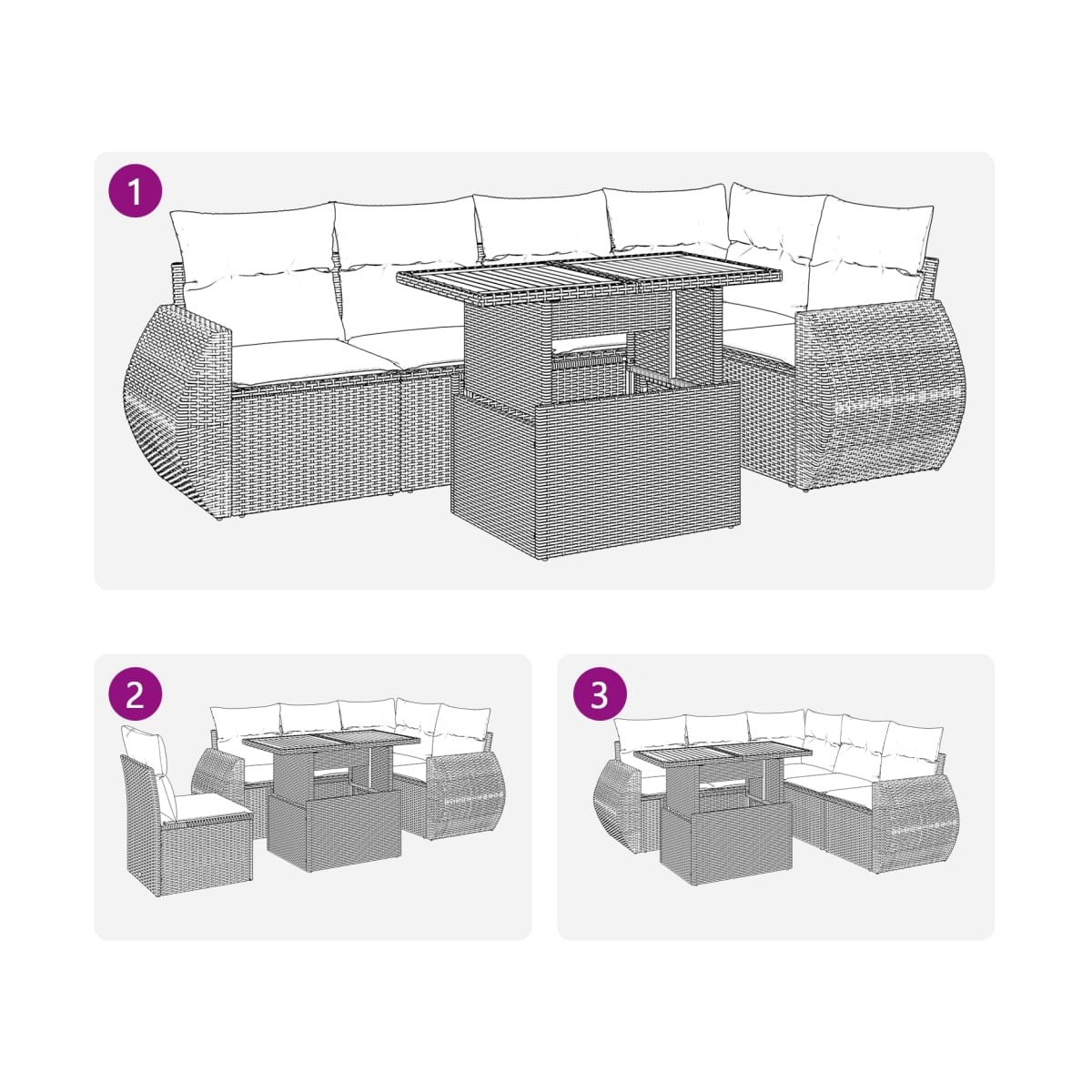 1

2

3