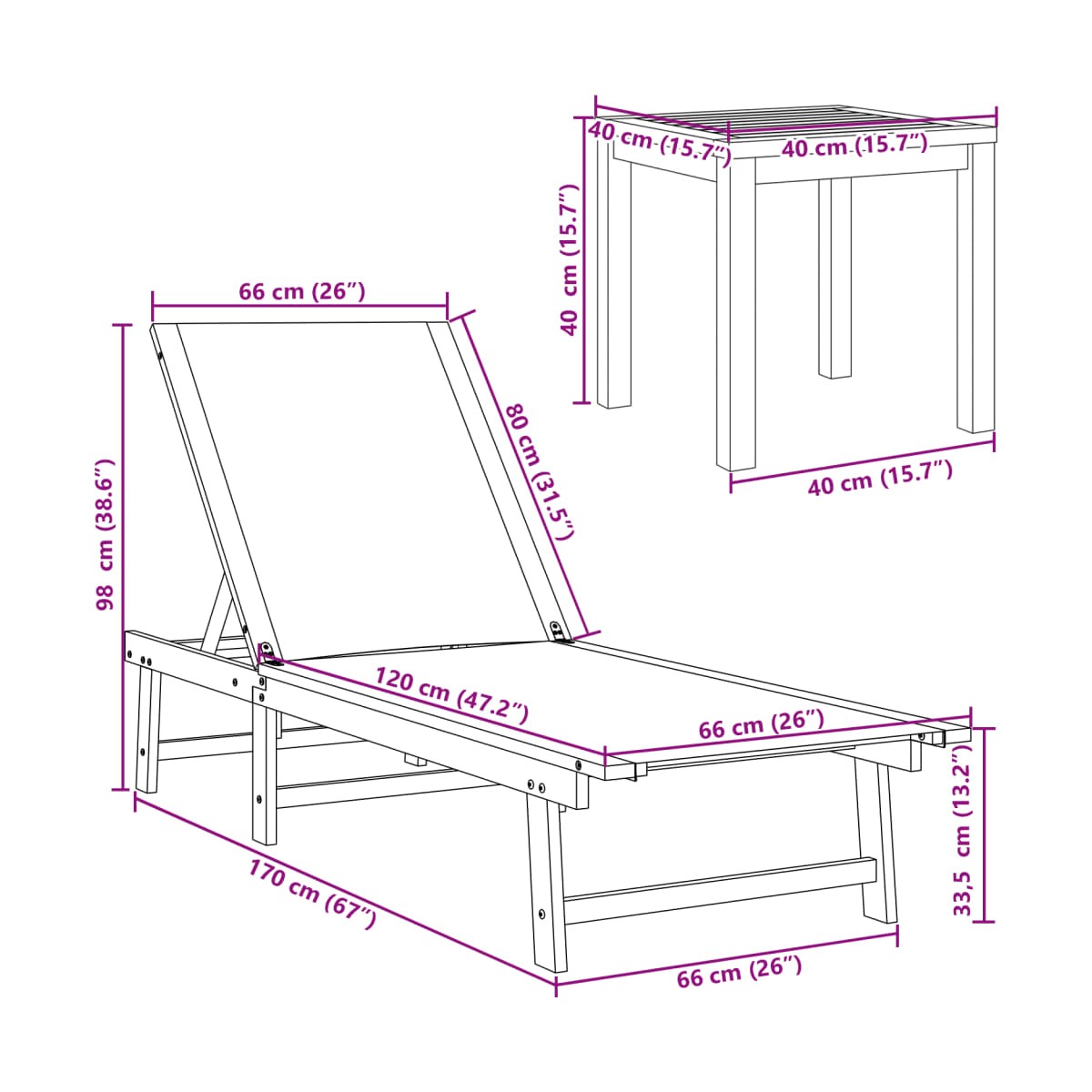 40 cm (15.7")
40 cm (15.7")
40 cm (15.7")
40 cm (15.7")
66 cm (26")
80 cm (31.5")
98 cm (38.6")
120 cm (47.2")
66 cm (26")
33,5 cm (13.2")
170 cm (67")
66 cm (26")