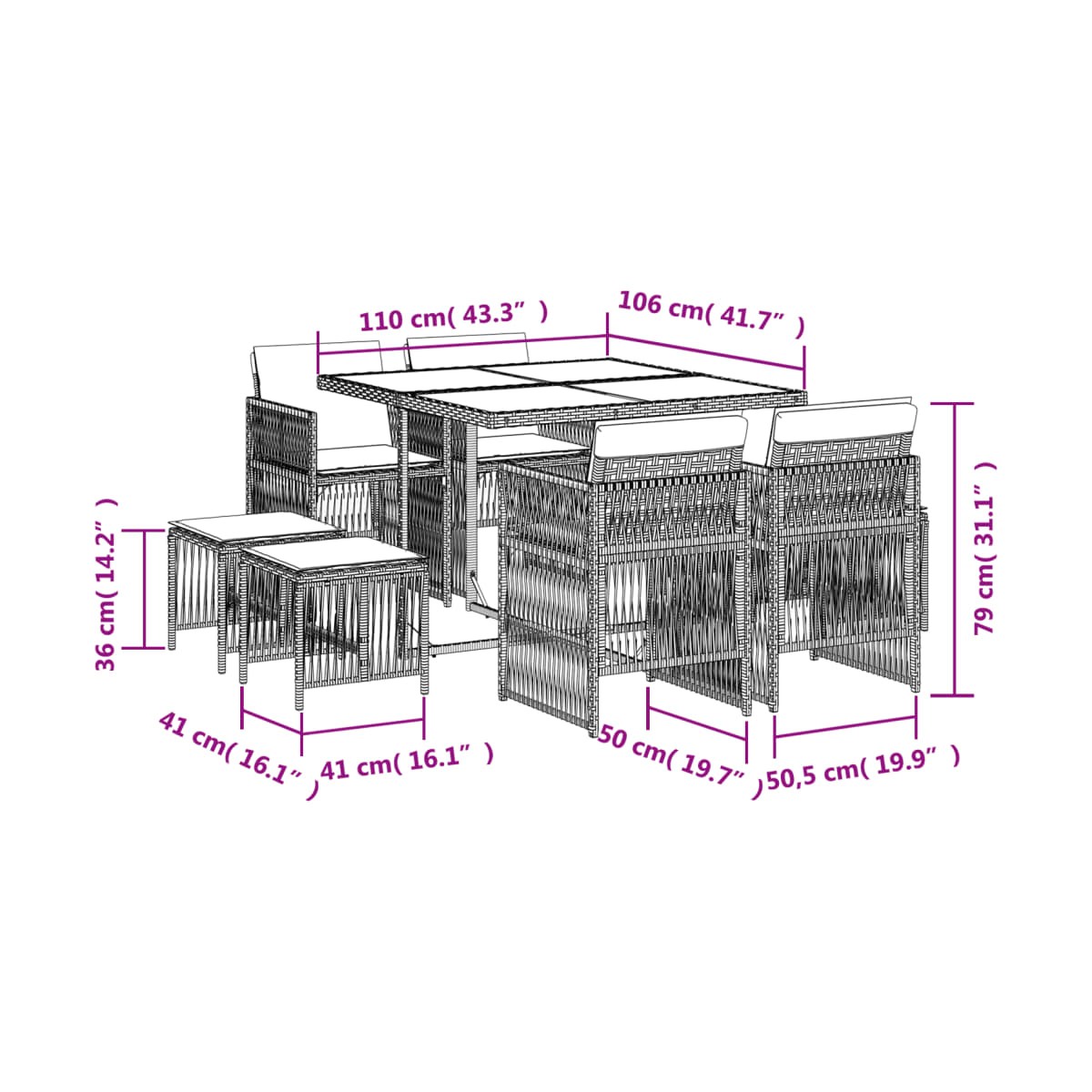 110 cm( 43.3″ )
106 cm( 41.7″ )
36 cm( 14.2″ )
79 cm( 31.1″ )
41 cm( 16.1″ )
41 cm( 16.1″ )
50 cm( 19.7″ )
50,5 cm( 19.9″ )