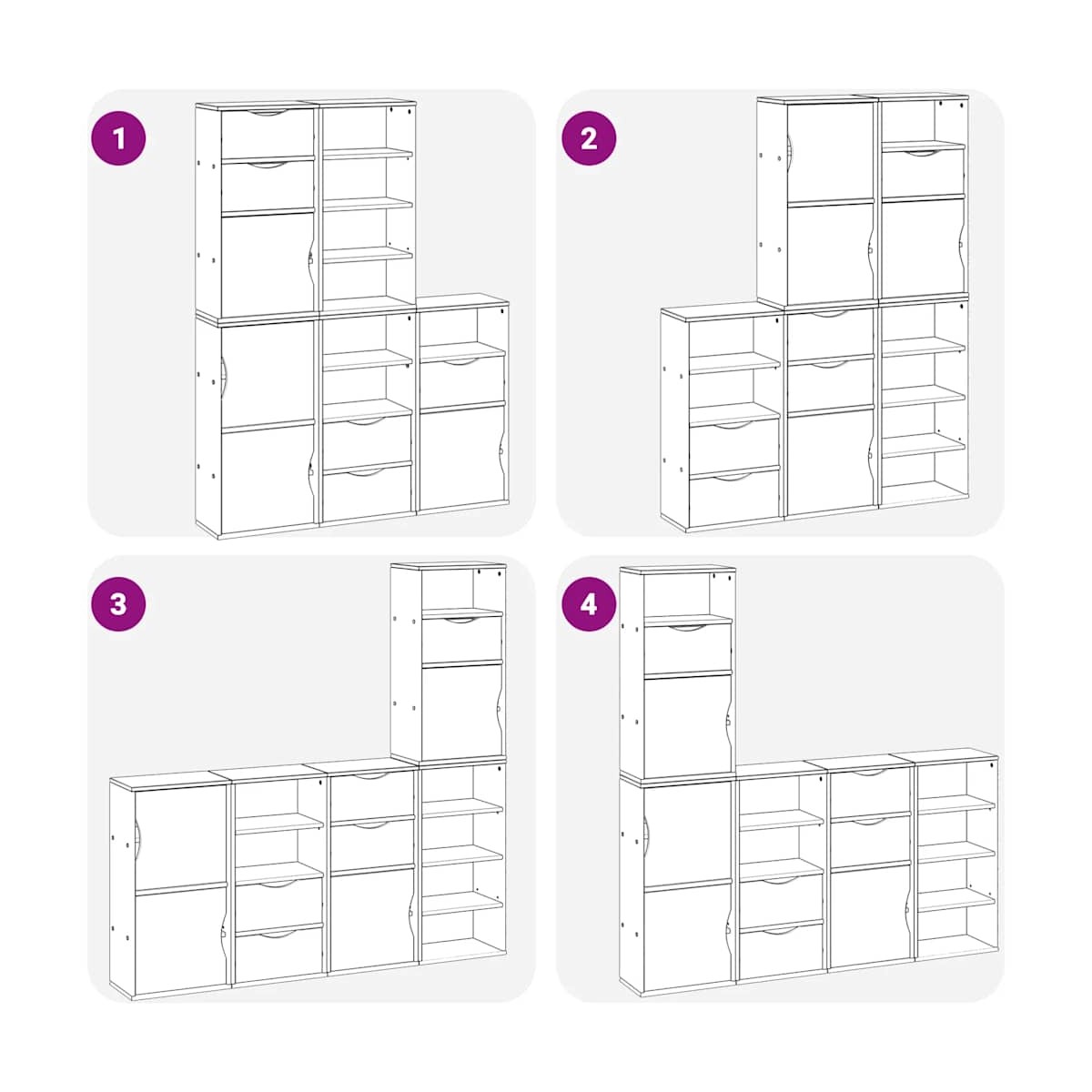 1

2

3

4