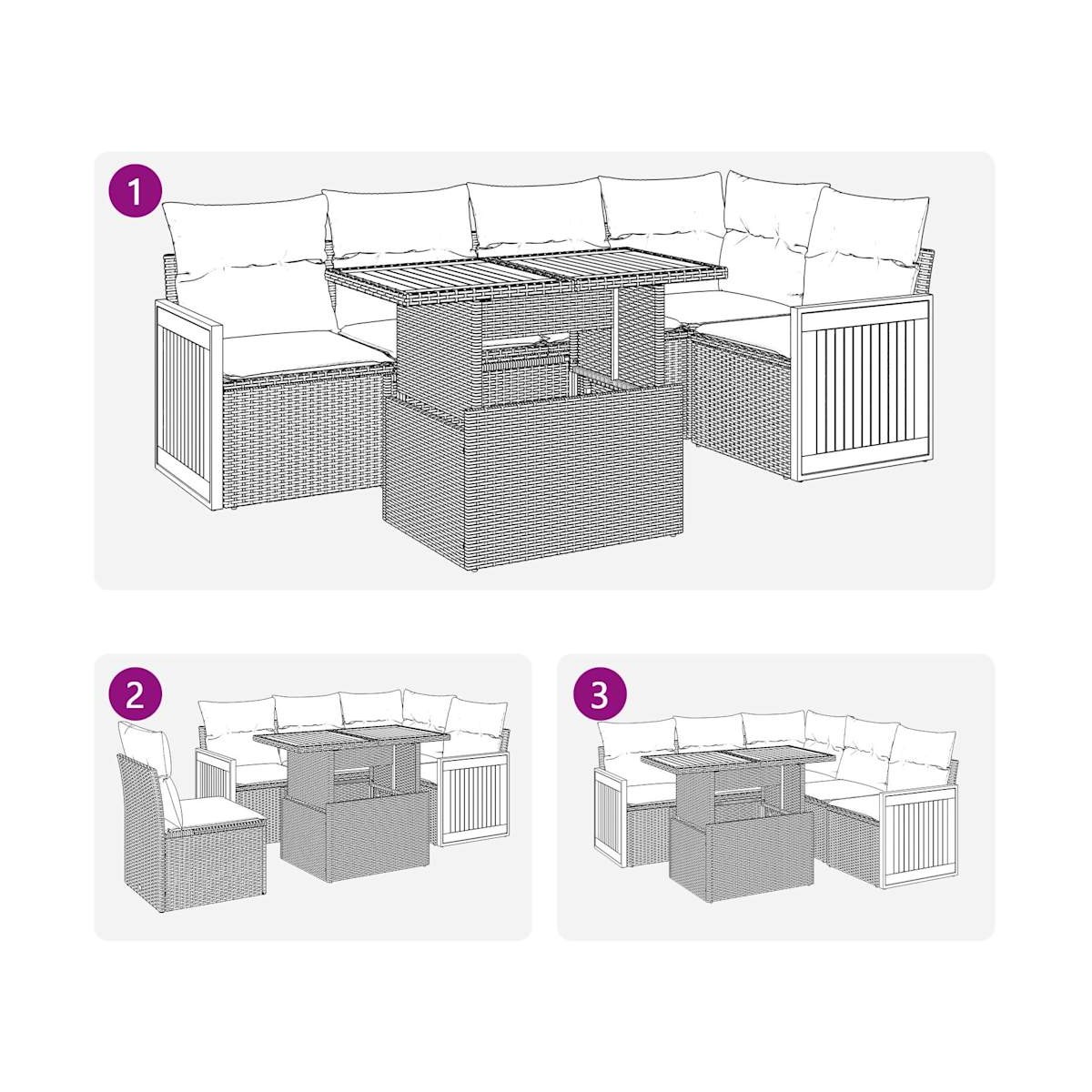 1

2

3