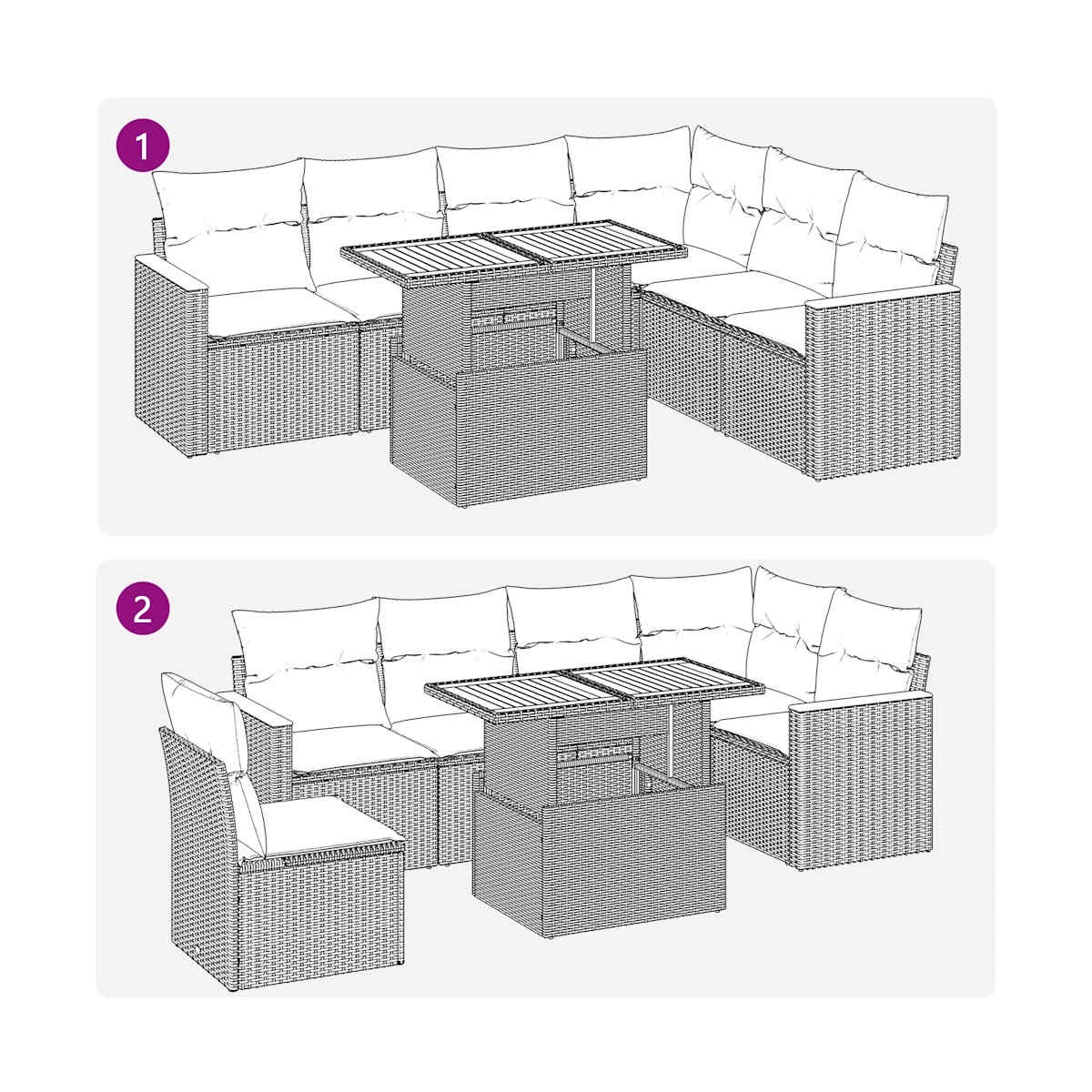 1

2